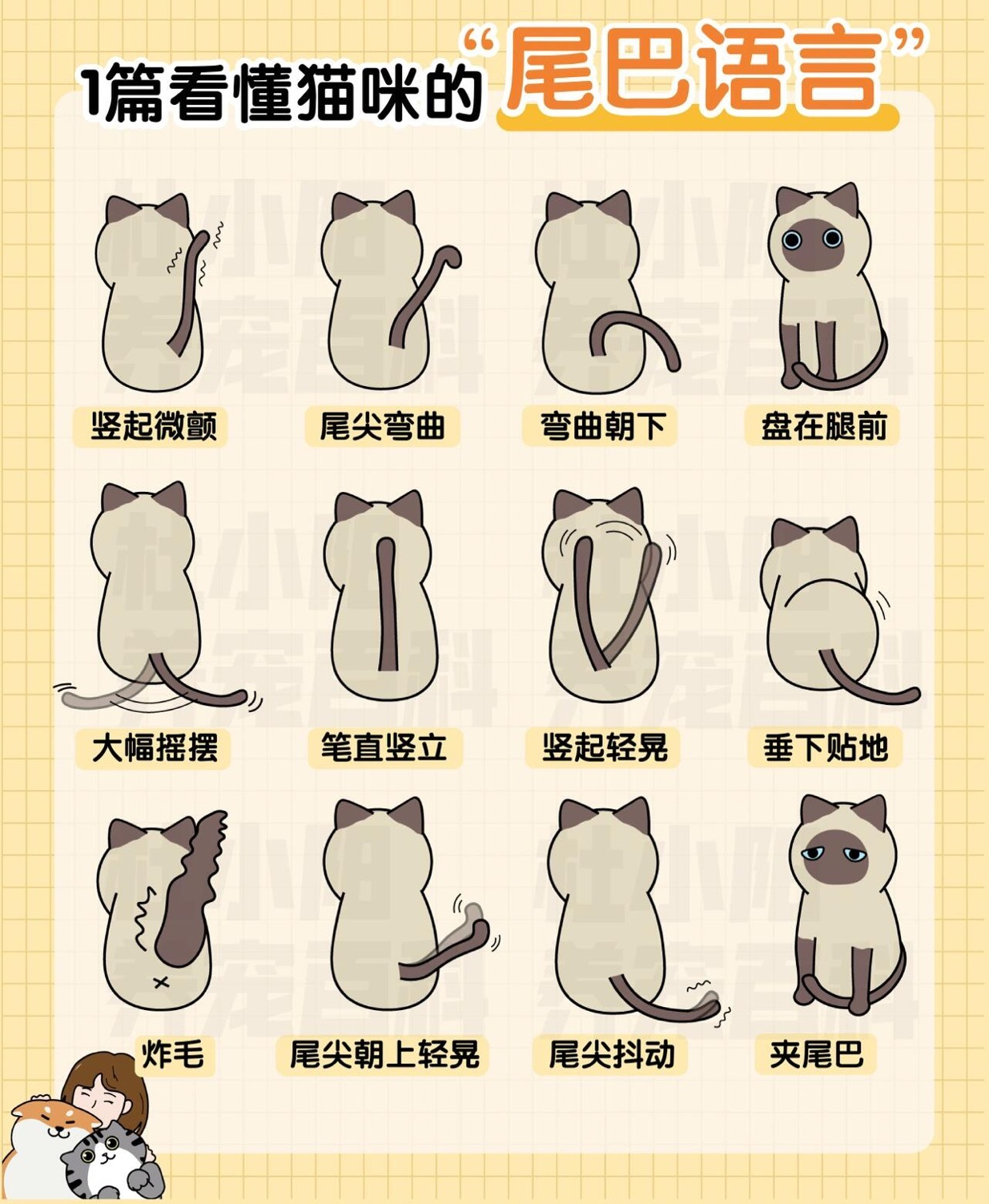 1篇看懂猫咪的“尾巴语言”

竖起微颤

尾尖弯曲

弯曲朝下

盘在腿前

大幅摇摆

笔直竖立

竖起轻晃

垂下贴地

炸毛

尾尖朝上轻晃

尾尖抖动

夹尾巴