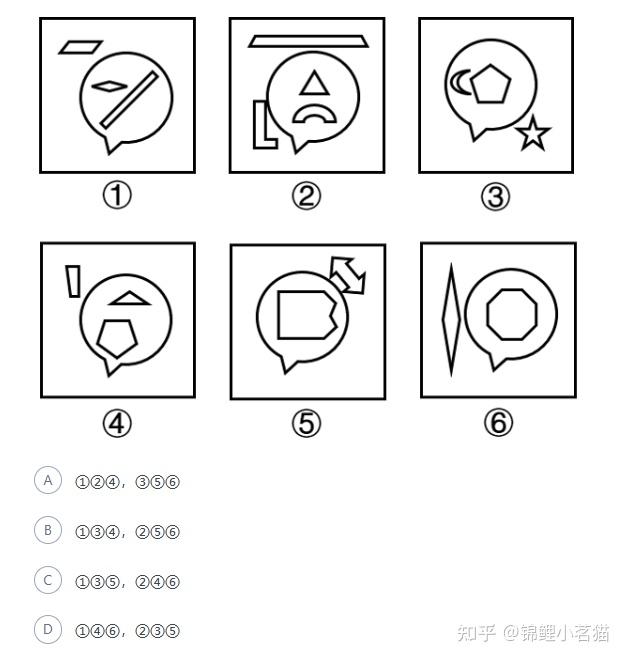 ①
②
③
④
⑤
⑥

A ①②④，③⑤⑥

B ①③④，②⑤⑥

C ①③⑤，②④⑥

D ①④⑥，②③⑤

知乎 @锦鲤小茗猫