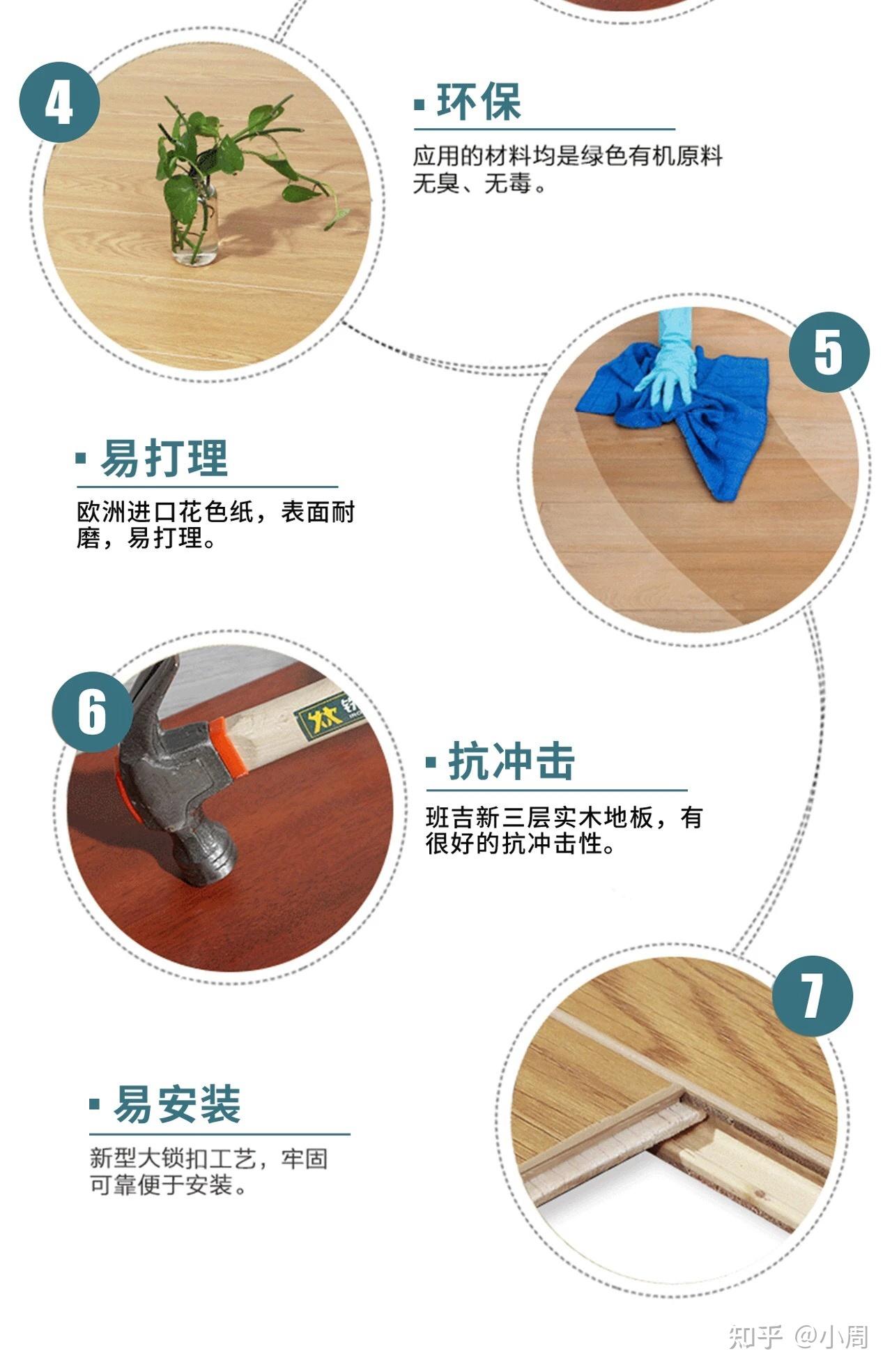 4

环保

应用的材料均是绿色有机原料无臭、无毒。

5

易打理

欧洲进口花色纸，表面耐磨，易打理。

6

抗冲击

班吉新三层实木地板，有很好的抗冲击性。

7

易安装

新型大锁扣工艺，牢固可靠便于安装。

知乎 @小周