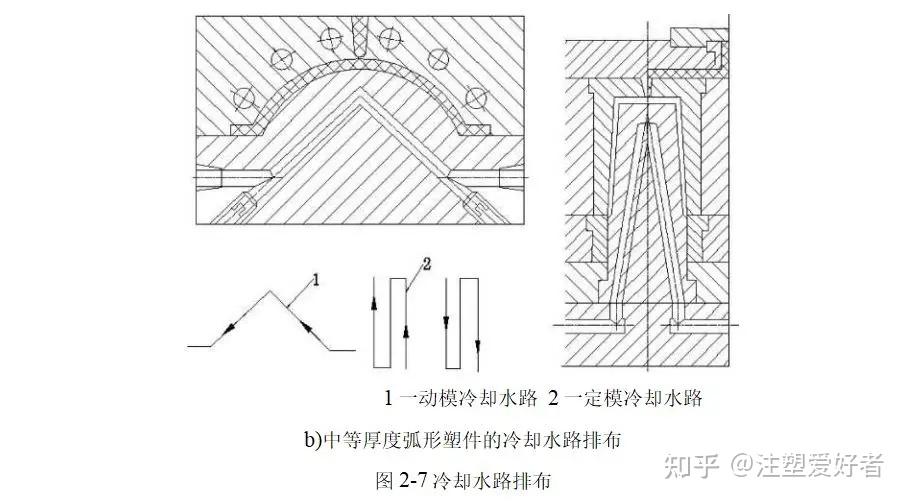 1

2

1 一动模冷却水路 2 一定模冷却水路

b)中等厚度弧形塑件的冷却水路排布

图 2-7 冷却水路排布

知乎 @注塑爱好者