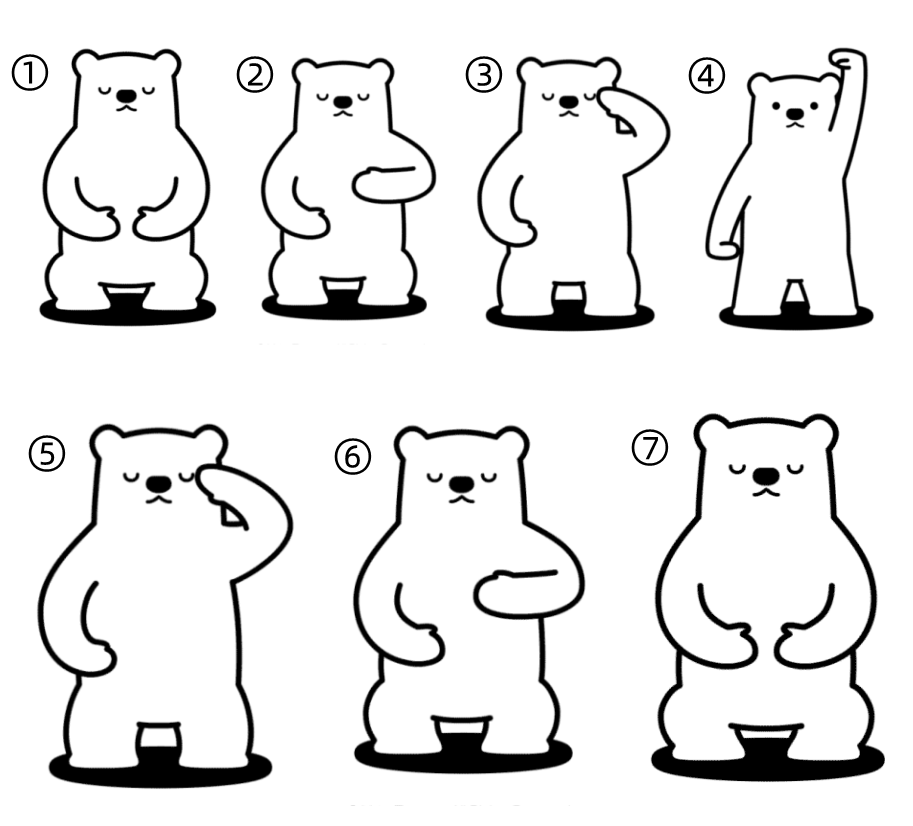 ①
②
③
④
⑤
⑥
⑦