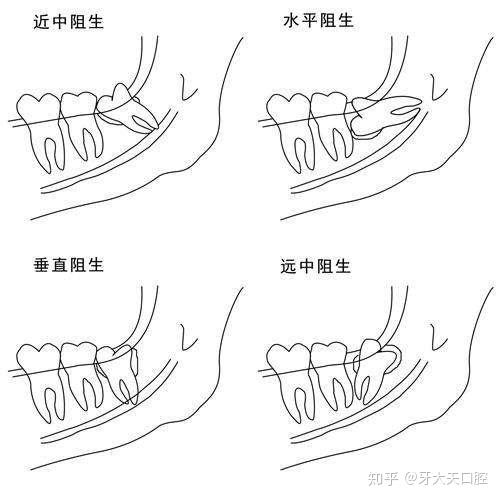 近中阻生

水平阻生

垂直阻生

远中阻生

知乎 @牙大夫口腔