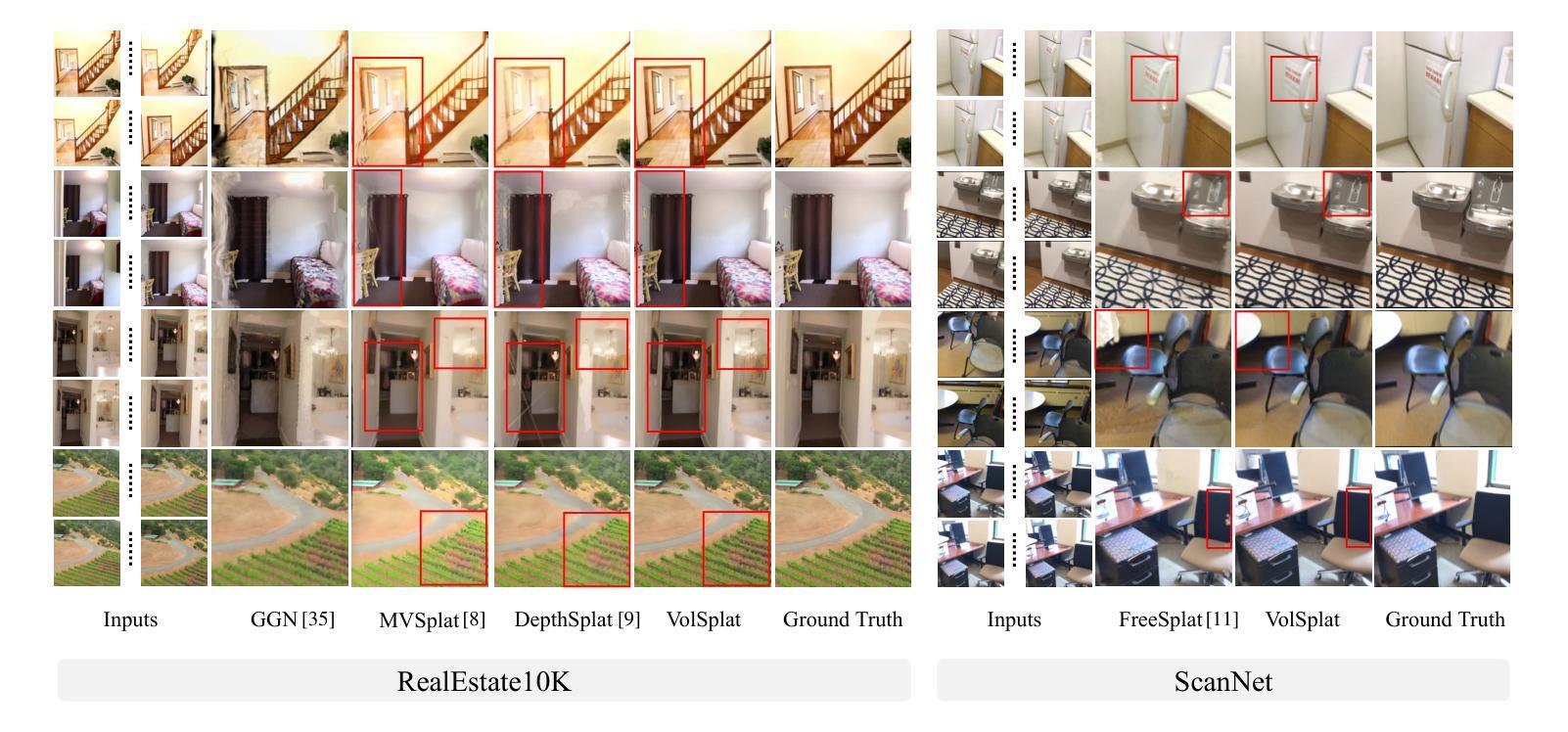 Inputs GGN [35] MVSplat [8] DepthSplat [9] VolSplat Ground Truth

RealEstate10K

Inputs FreeSplat [11] VolSplat Ground Truth

ScanNet