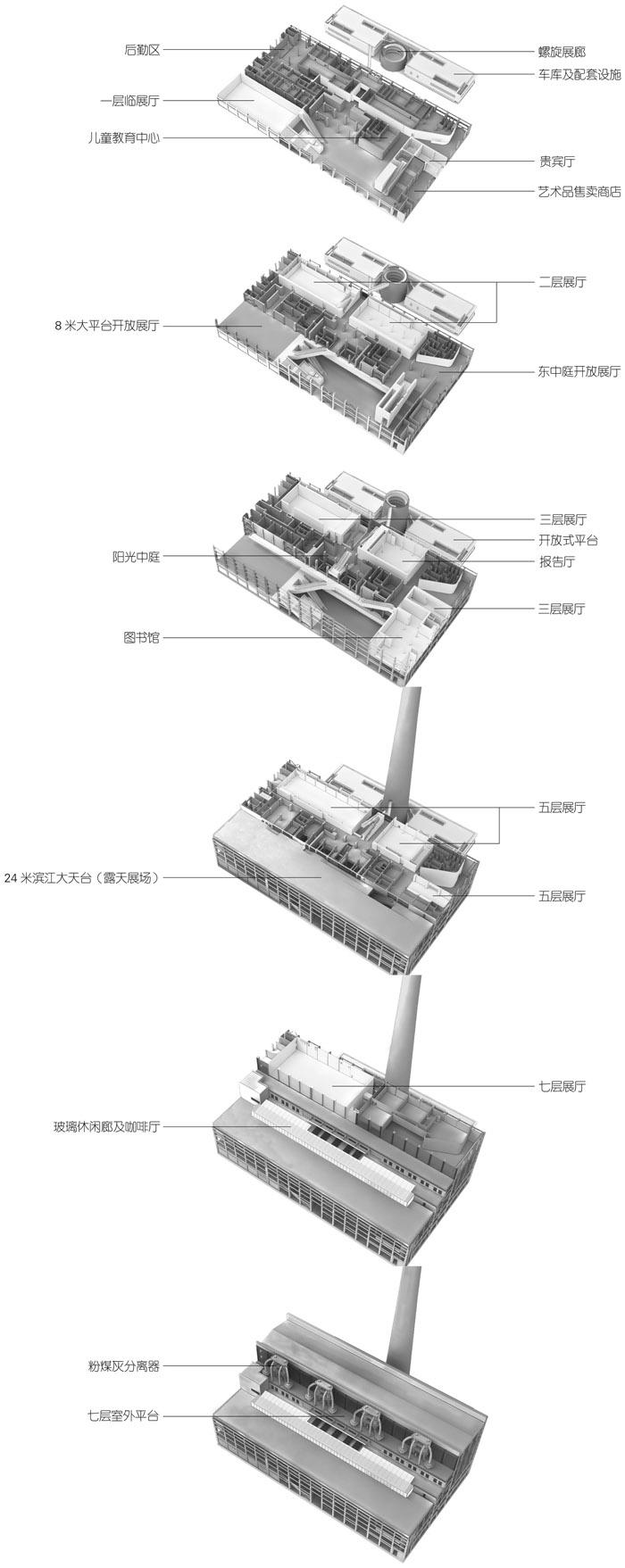 后勤区
螺旋展廊
车库及配套设施
一层临展厅
儿童教育中心
贵宾厅
艺术品售卖商店

二层展厅
8 米大平台开放展厅
东中庭开放展厅

三层展厅
开放式平台
阳光中庭
报告厅
三层展厅
图书馆

五层展厅
24 米滨江大天台（露天展场）
五层展厅

七层展厅
玻璃休闲廊及咖啡厅

粉煤灰分离器
七层室外平台