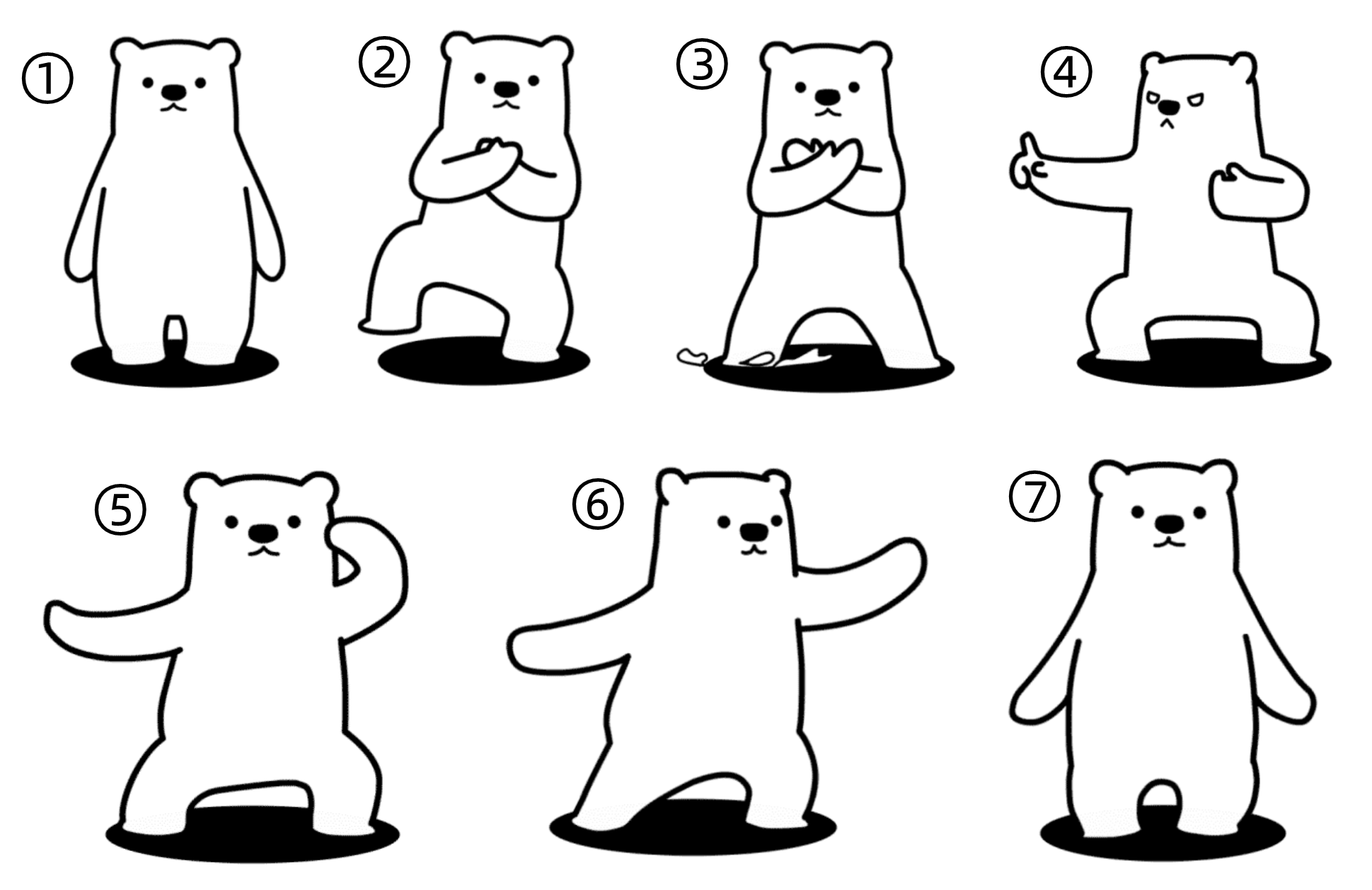 ①
②
③
④
⑤
⑥
⑦