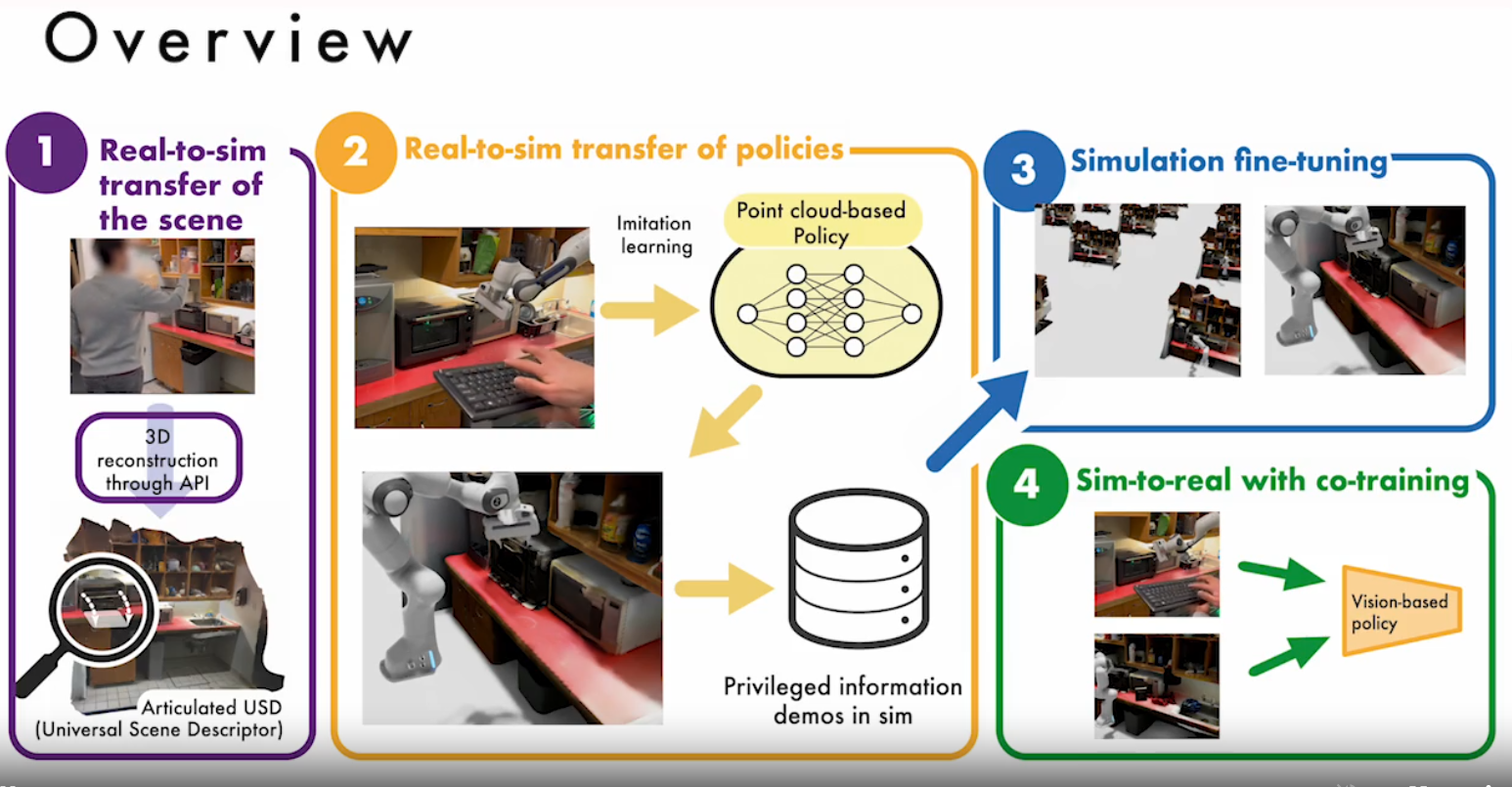 Overview

1 Real-to-sim transfer of the scene

3D reconstruction through API

Articulated USD (Universal Scene Descriptor)

2 Real-to-sim transfer of policies

Imitation learning

Point cloud-based Policy

Privileged information demos in sim

3 Simulation fine-tuning

4 Sim-to-real with co-training

Vision-based policy