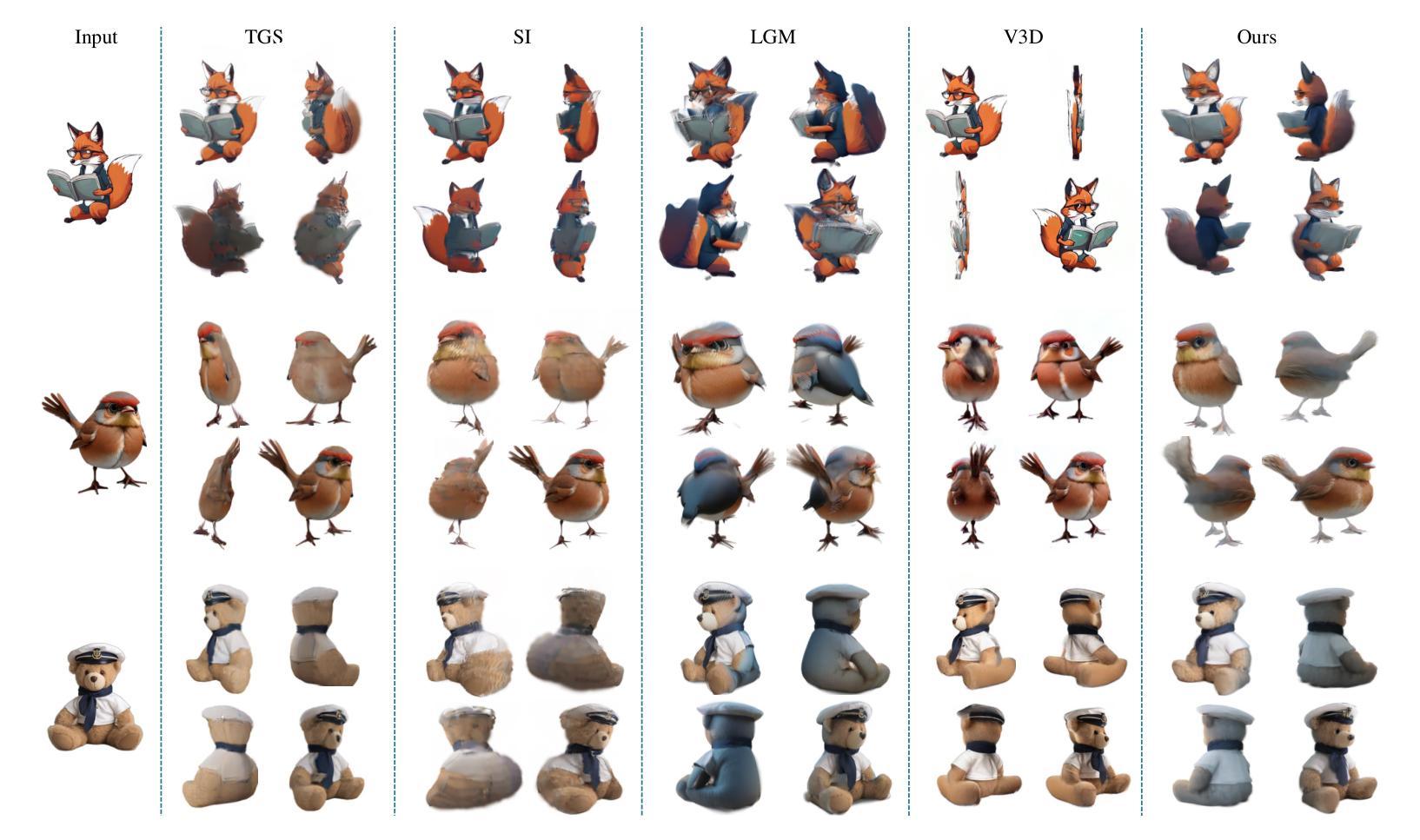 Input TGS SI LGM V3D Ours