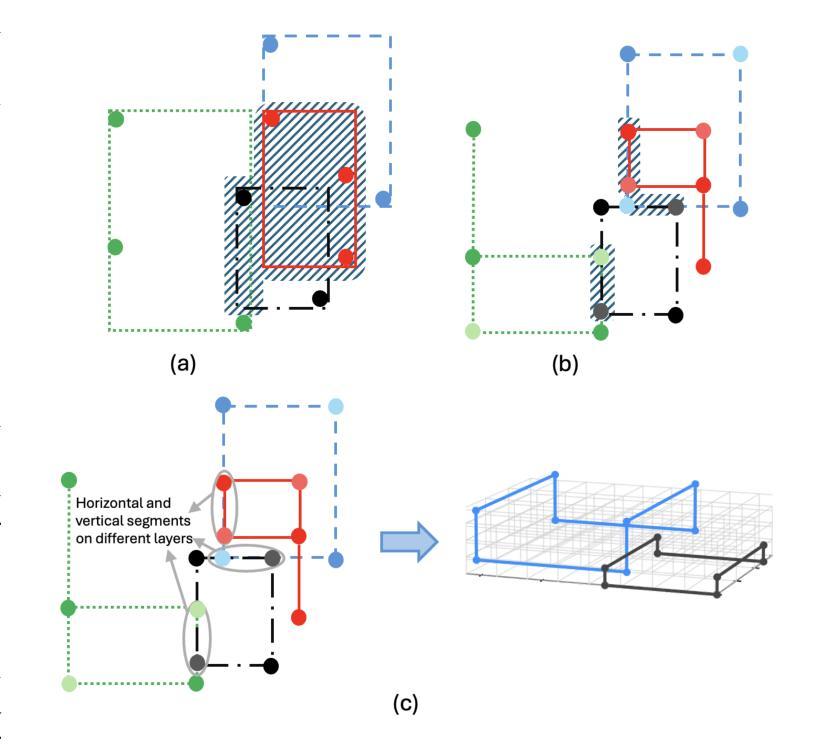 (a)

(b)

Horizontal and vertical segments on different layers

(c)