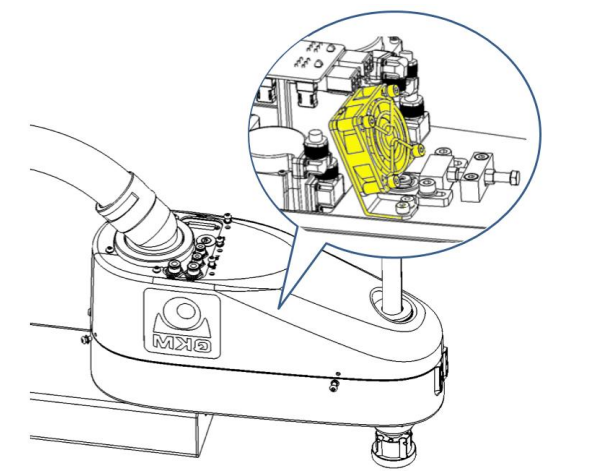 QKM