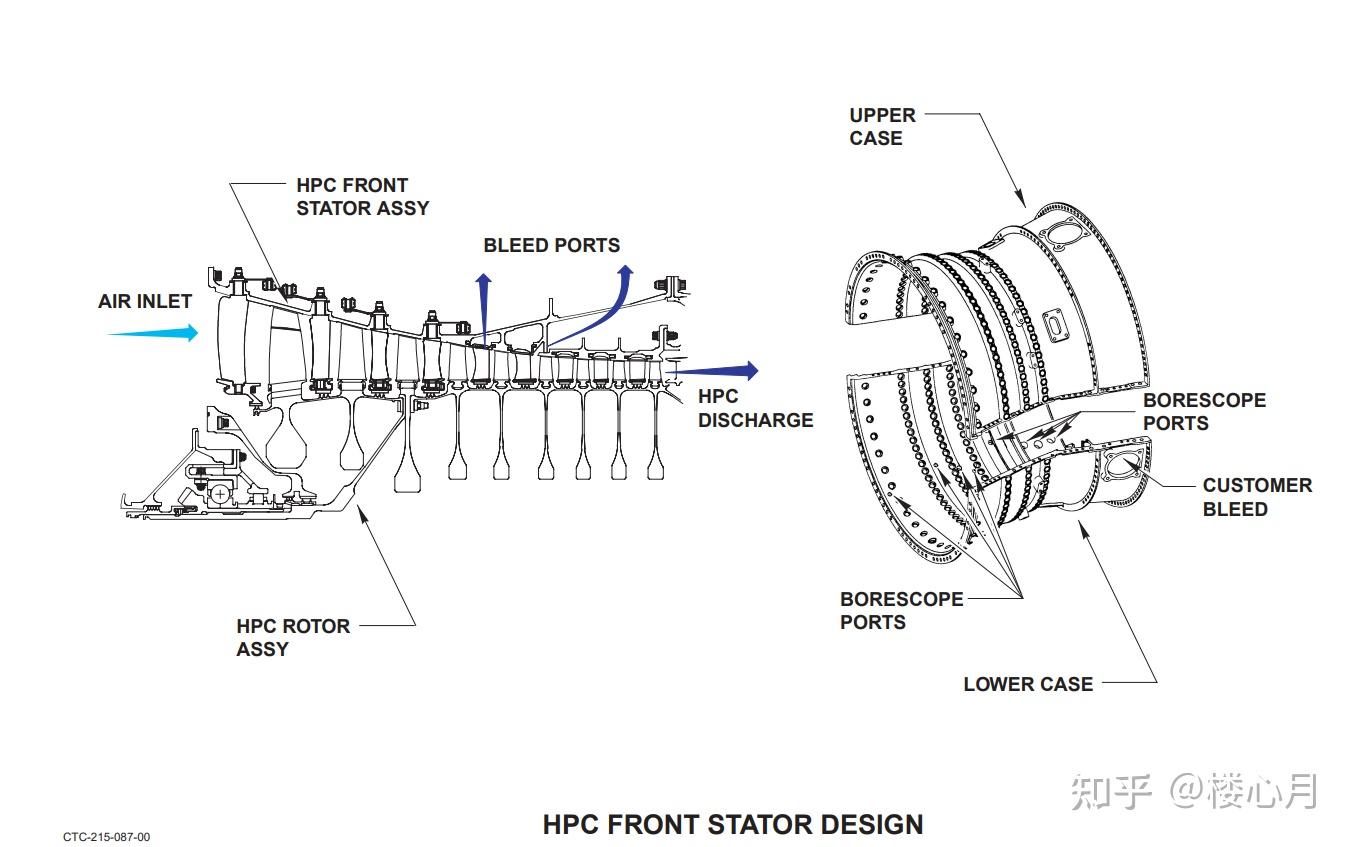 HPC FRONT STATOR ASSY

BLEED PORTS

AIR INLET

HPC DISCHARGE

HPC ROTOR ASSY

UPPER CASE

BORESCOPE PORTS

CUSTOMER BLEED

BORESCOPE PORTS

LOWER CASE

知乎 @楼心月

CTC-215-087-00

HPC FRONT STATOR DESIGN