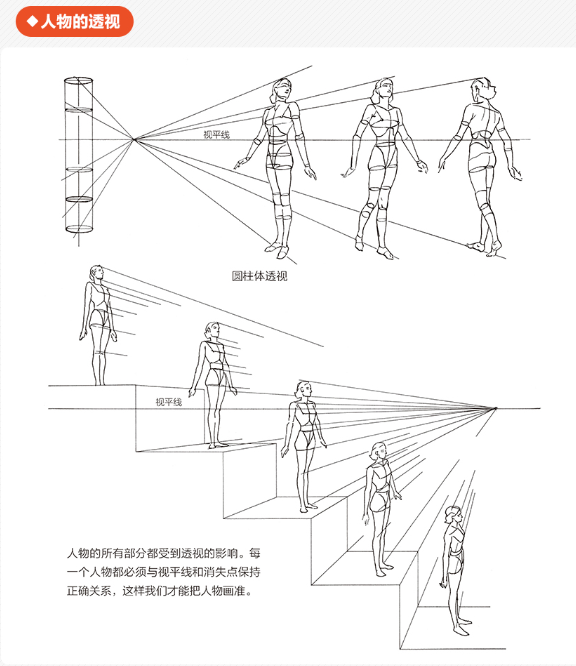 ◆ 人物的透视

视平线

圆柱体透视

视平线

人物的所有部分都受到透视的影响。每一个人物都必须与视平线和消失点保持正确关系，这样我们才能把人物画准。