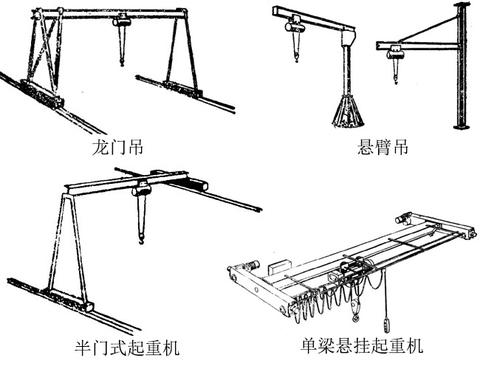 龙门吊

悬臂吊

半门式起重机

单梁悬挂起重机