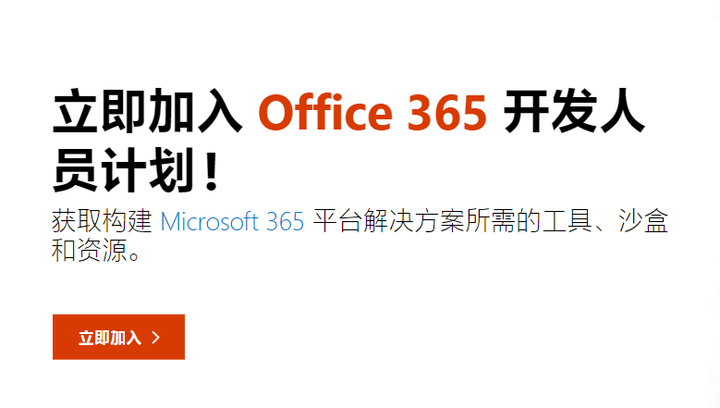 立即加入 Office 365 开发人员计划！

获取构建 Microsoft 365 平台解决方案所需的工具、沙盒和资源。

立即加入 >