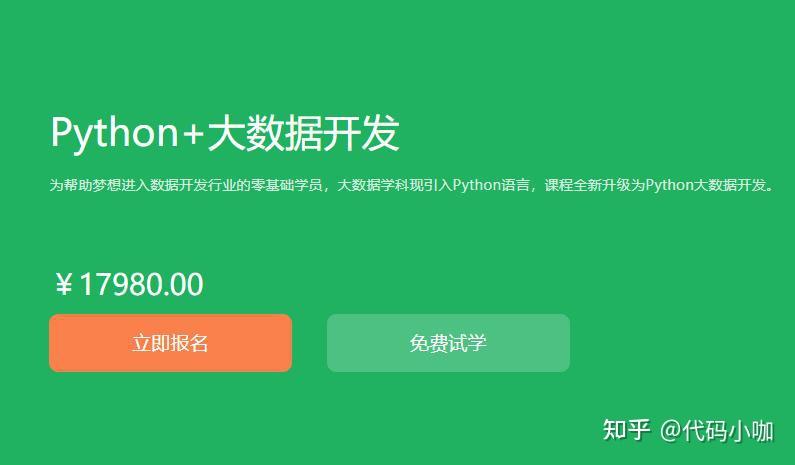 Python+大数据开发

为帮助梦想进入数据开发行业的零基础学员，大数据学科现引入Python语言，课程全新升级为Python大数据开发。

¥17980.00

立即报名

免费试学

知乎 @代码小咖