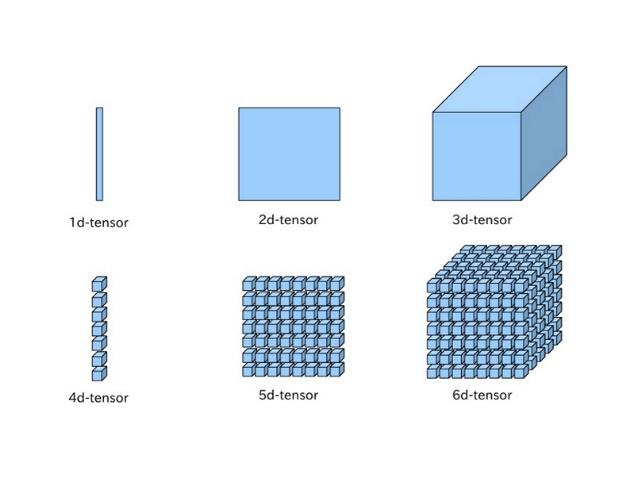 1d-tensor

2d-tensor

3d-tensor

4d-tensor

5d-tensor

6d-tensor