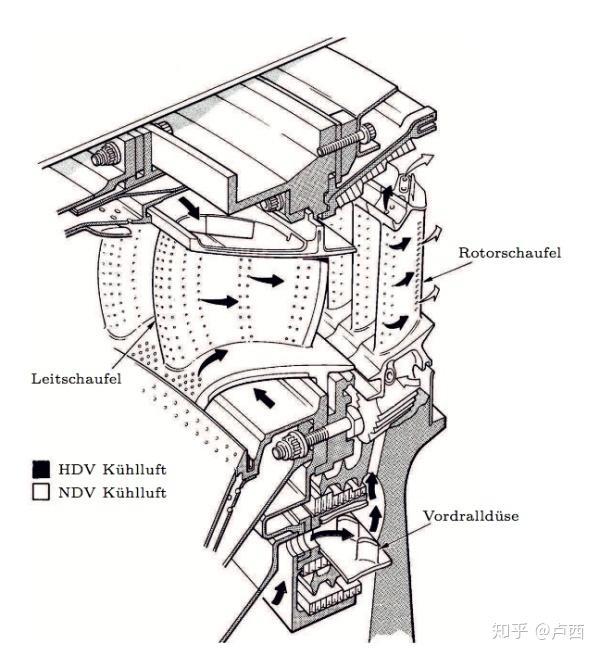 Rotorschaufel

Leitschaufel

HDV Kühlluft
NDV Kühlluft

Vordralldüse

知乎 @卢西