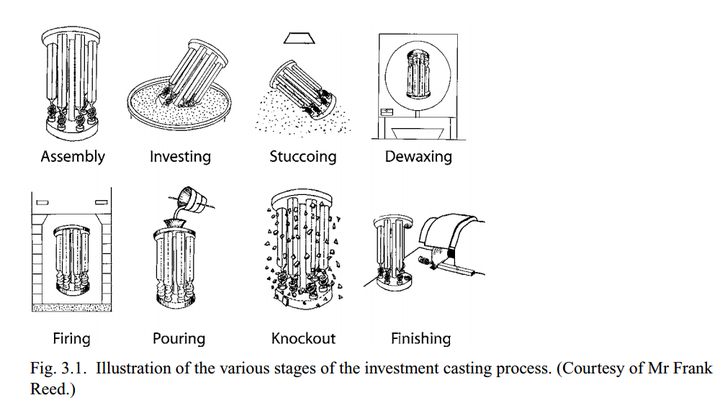 Assembly
Investing
Stuccoing
Dewaxing

Firing
Pouring
Knockout
Finishing

Fig. 3.1. Illustration of the various stages of the investment casting process. (Courtesy of Mr Frank Reed.)