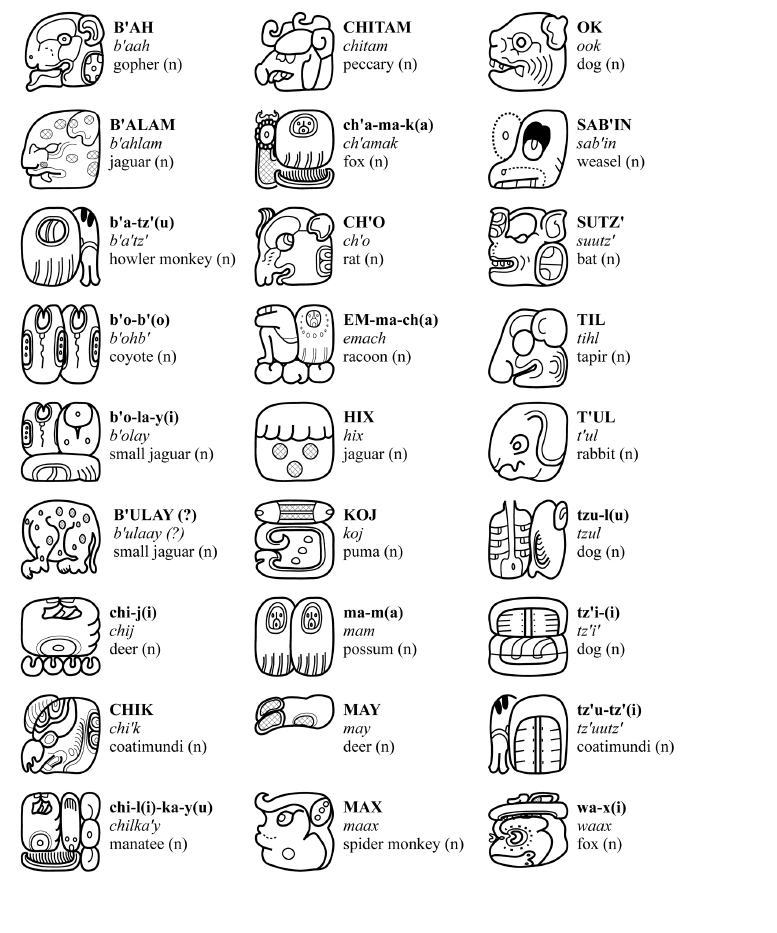 B'AH
b'aah
gopher (n)

B'ALAM
b'ahlam
jaguar (n)

b'a-tz'(u)
b'a'tz'
howler monkey (n)

b'o-b'(o)
b'ohb'
coyote (n)

b'o-la-y(i)
b'olay
small jaguar (n)

B'ULAY (?)
b'ulaay (?)
small jaguar (n)

chi-j(i)
chij
deer (n)

CHIK
chi'k
coatimundi (n)

chi-l(i)-ka-y(u)
chilka'y
manatee (n)

CHITAM
chitam
peccary (n)

ch'a-ma-k(a)
ch'amak
fox (n)

CH'O
ch'o
rat (n)

EM-ma-ch(a)
emach
racoon (n)

HIX
hix
jaguar (n)

KOJ
koj
puma (n)

ma-m(a)
mam
possum (n)

MAY
may
deer (n)

MAX
maax
spider monkey (n)

OK
ook
dog (n)

SAB'IN
sab'in
weasel (n)

SUTZ'
suutz'
bat (n)

TIL
tihl
tapir (n)

T'UL
t'ul
rabbit (n)

tzu-l(u)
tzul
dog (n)

tz'i-(i)
tz'i'
dog (n)

tz'u-tz'(i)
tz'uutz'
coatimundi (n)

wa-x(i)
waax
fox (n)