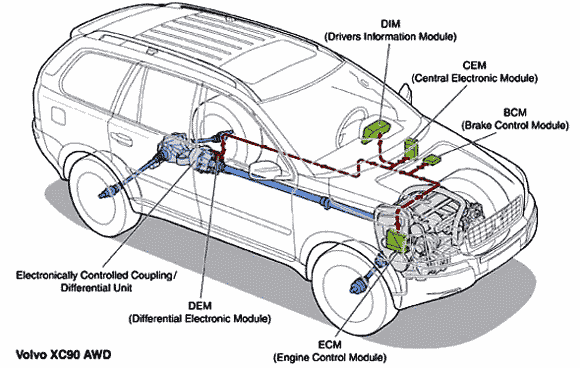 DIM
(Drivers Information Module)

CEM
(Central Electronic Module)

BCM
(Brake Control Module)

Electronically Controlled Coupling / Differential Unit

DEM
(Differential Electronic Module)

ECM
(Engine Control Module)

Volvo XC90 AWD