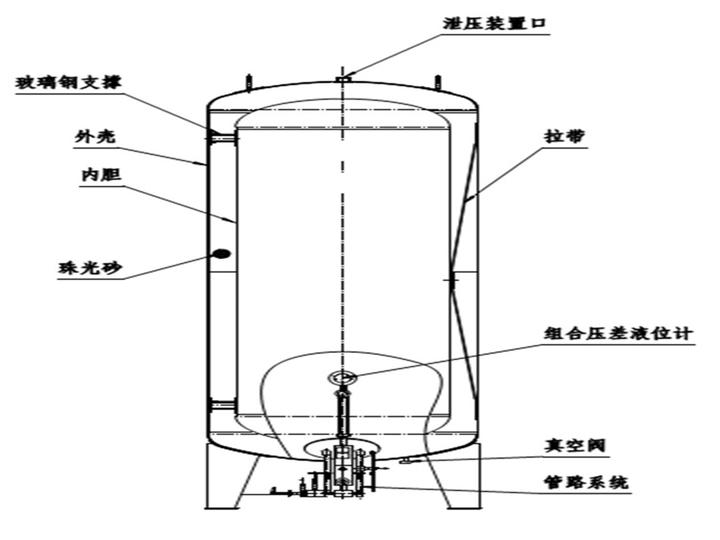 泄压装置口

玻璃钢支撑

外壳

内胆

珠光砂

拉带

组合压差液位计

真空阀

管路系统