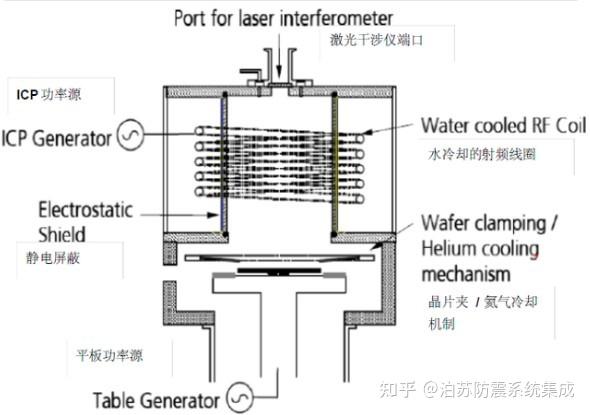 Port for laser interferometer

激光干涉仪端口

ICP 功率源

ICP Generator

Water cooled RF Coil

水冷却的射频线圈

Electrostatic Shield

静电屏蔽

Wafer clamping / Helium cooling mechanism

晶片夹 / 氦气冷却机制

平板功率源

Table Generator

知乎 @泊苏防震系统集成