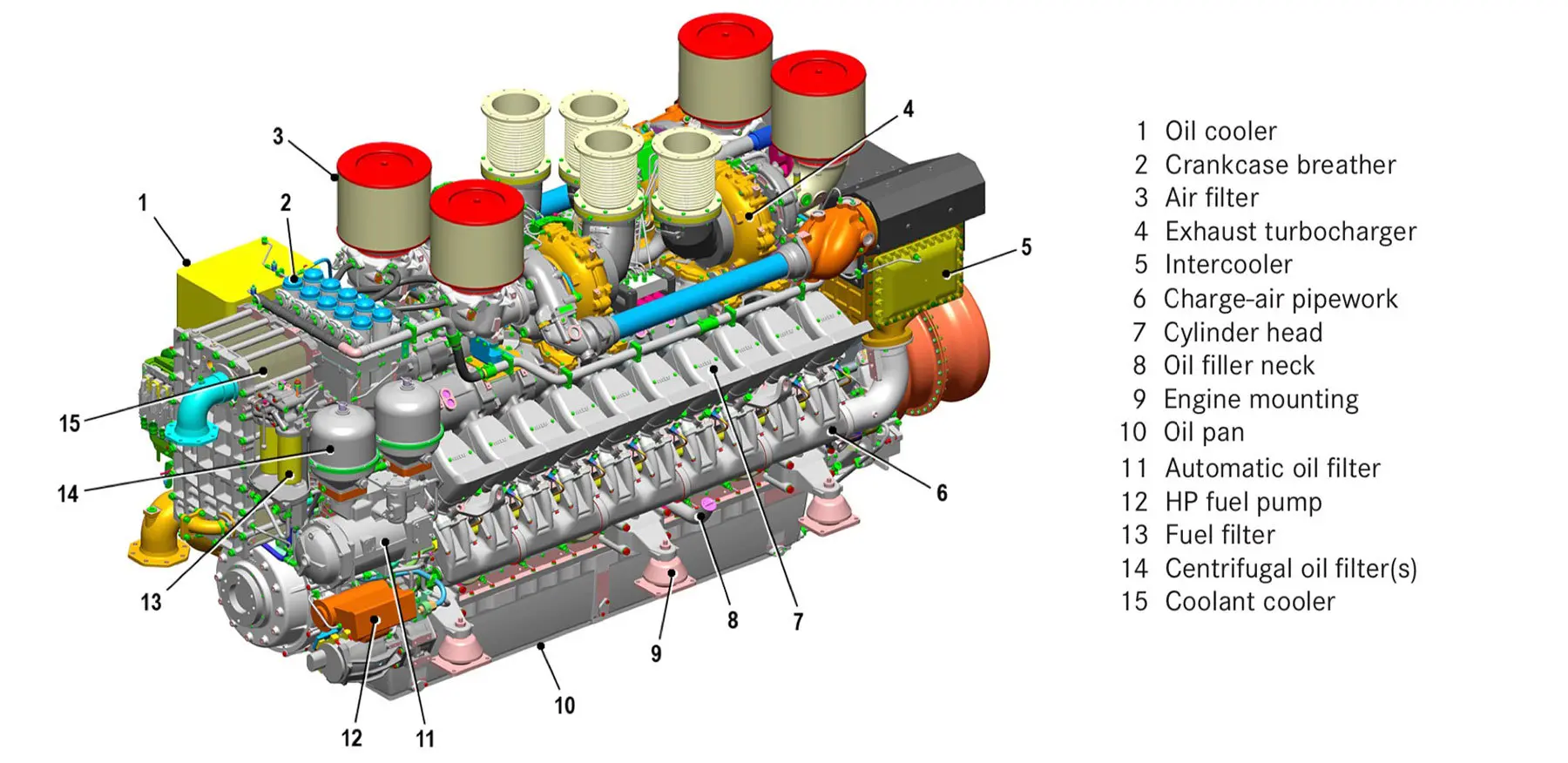 3
4
1
2
5
15
14
6
13
8
7
9
10
12
11

1 Oil cooler
2 Crankcase breather
3 Air filter
4 Exhaust turbocharger
5 Intercooler
6 Charge-air pipework
7 Cylinder head
8 Oil filler neck
9 Engine mounting
10 Oil pan
11 Automatic oil filter
12 HP fuel pump
13 Fuel filter
14 Centrifugal oil filter(s)
15 Coolant cooler