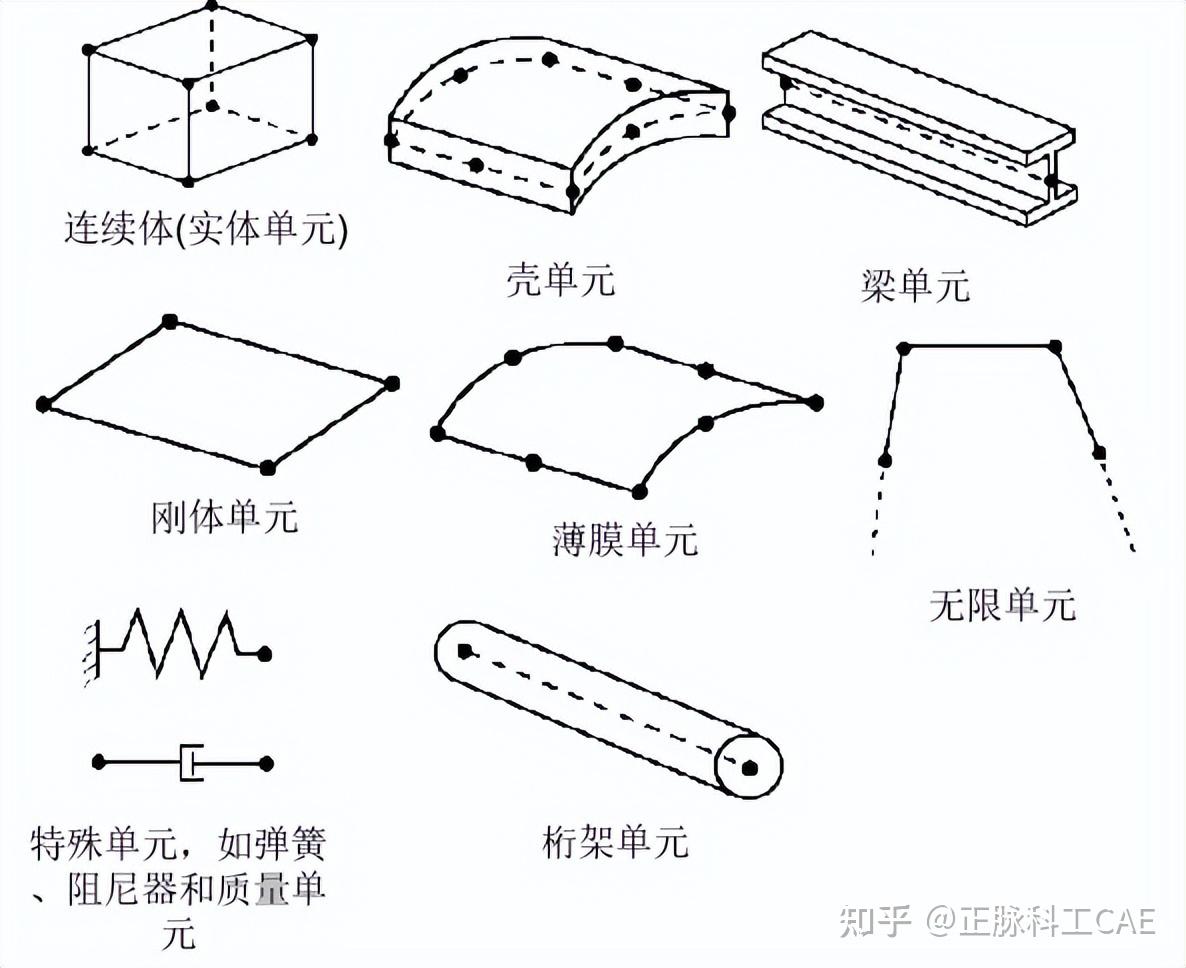 连续体(实体单元)

壳单元

梁单元

刚体单元

薄膜单元

无限单元

特殊单元，如弹簧、阻尼器和质量单元

桁架单元

知乎 @正脉科工CAE