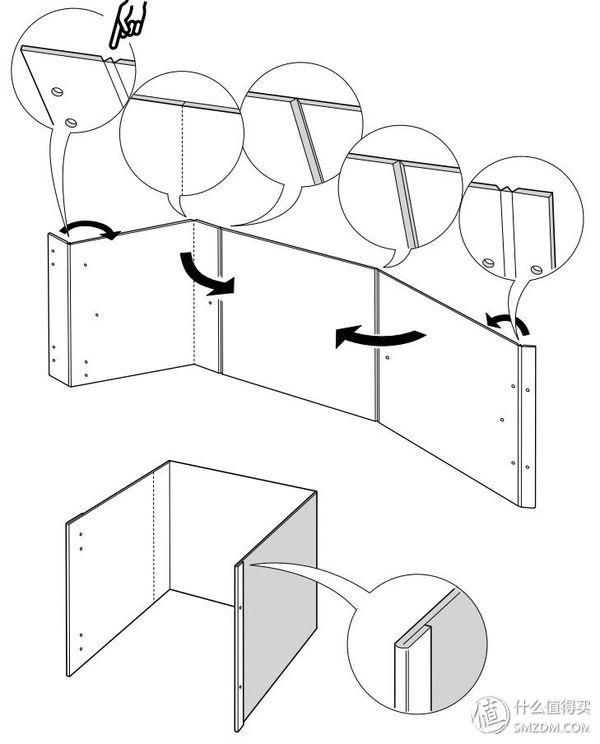 值 什么值得买
SMZDM.COM