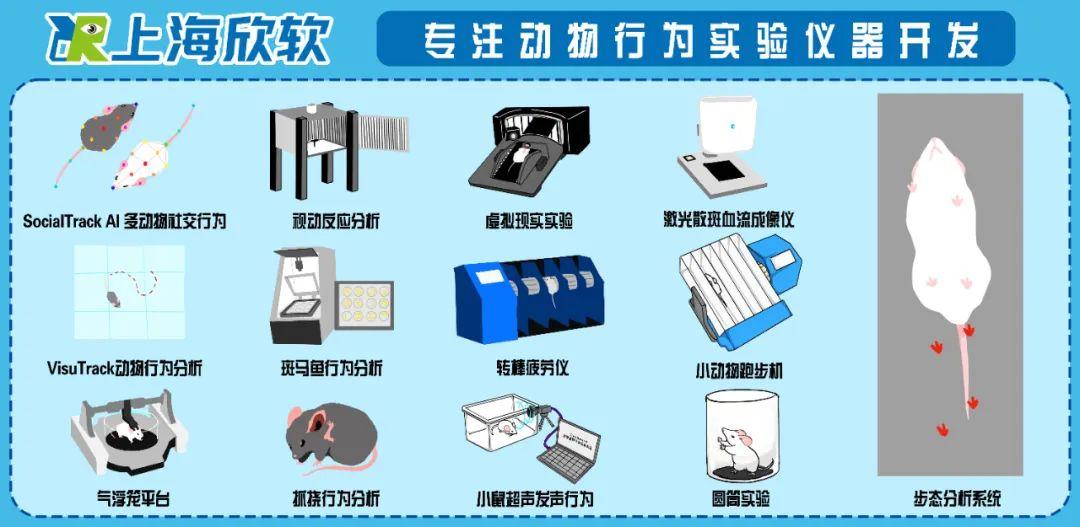 上海欣软

专注动物行为实验仪器开发

SocialTrack AI 多动物社交行为

视动反应分析

虚拟现实实验

激光散斑血流成像仪

VisuTrack动物行为分析

斑马鱼行为分析

转棒疲劳仪

小动物跑步机

气浮笼平台

抓挠行为分析

小鼠超声发声行为

圆筒实验

步态分析系统