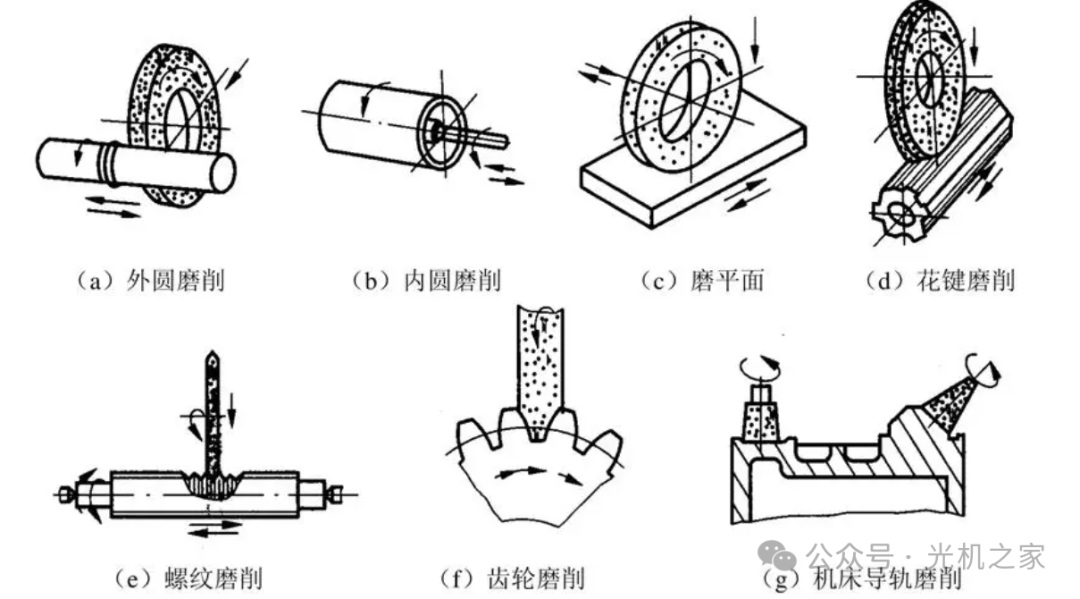 （a）外圆磨削
（b）内圆磨削
（c）磨平面
（d）花键磨削
（e）螺纹磨削
（f）齿轮磨削
（g）机床导轨磨削
公众号 · 光机之家