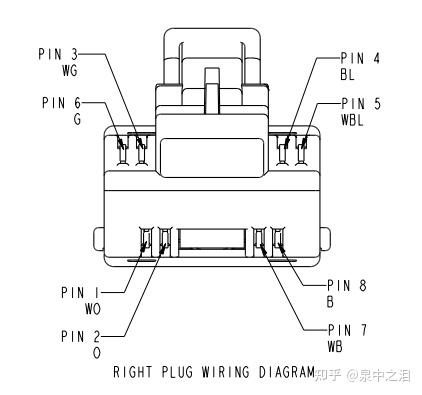 PIN 3
WG

PIN 6
G

PIN 4
BL

PIN 5
WBL

PIN 1
WO

PIN 2
O

PIN 8
B

PIN 7
WB

RIGHT PLUG WIRING DIAGRAM

知乎 @泉中之泪