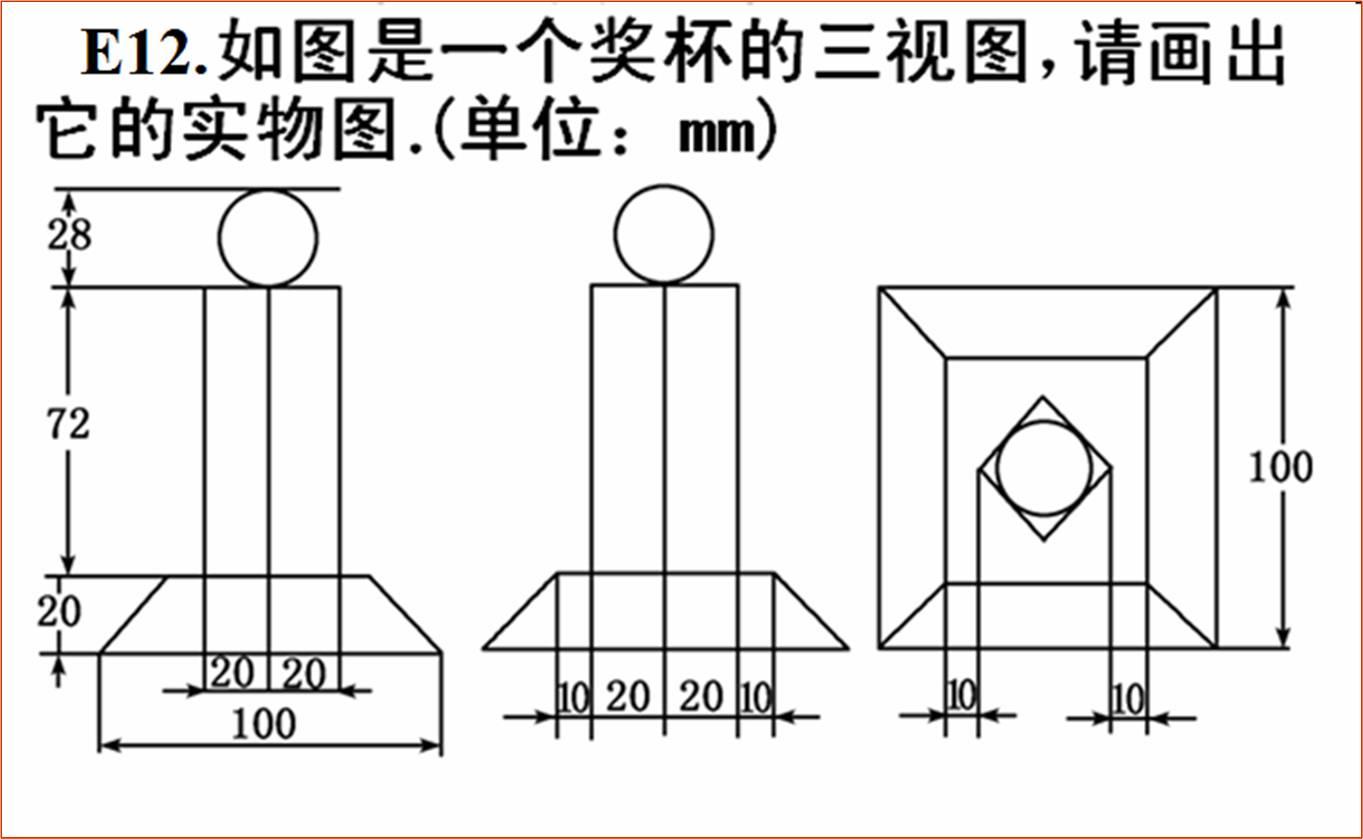 E12.如图是一个奖杯的三视图,请画出它的实物图.(单位：mm)

28
72
20
20 20
100

10 20 20 10

100
10 10