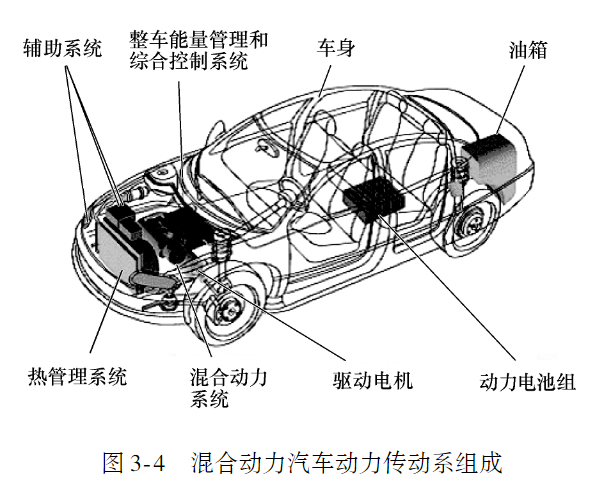 辅助系统

整车能量管理和综合控制系统

车身

油箱

热管理系统

混合动力系统

驱动电机

动力电池组

图 3-4 混合动力汽车动力传动系组成