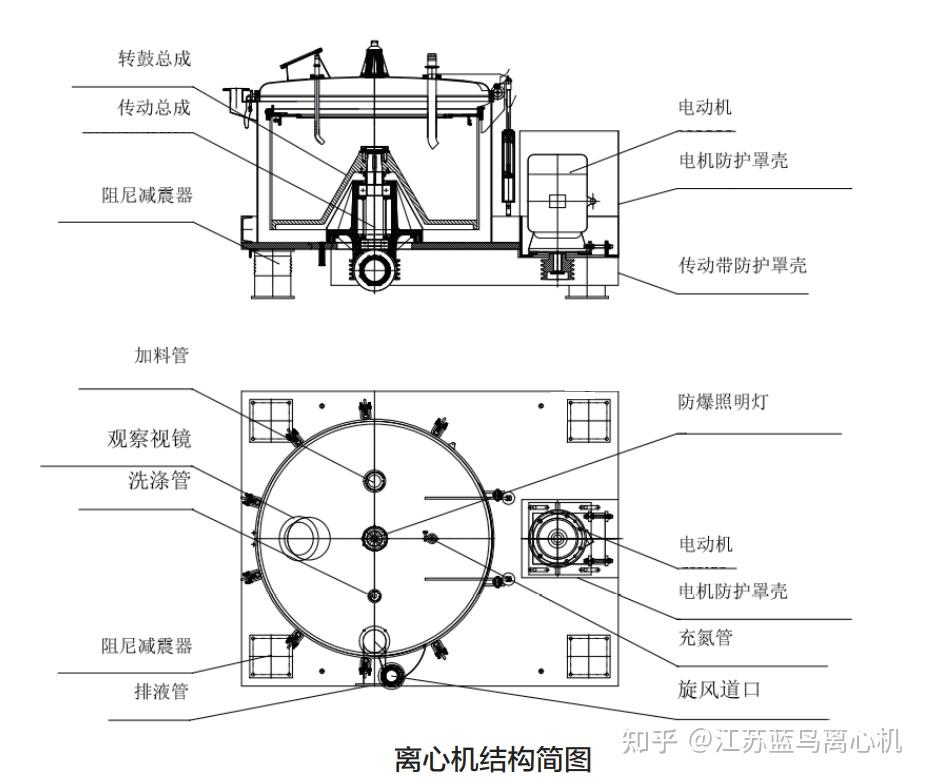 转鼓总成

传动总成

阻尼减震器

电动机

电机防护罩壳

传动带防护罩壳

加料管

观察视镜

洗涤管

阻尼减震器

排液管

防爆照明灯

电动机

电机防护罩壳

充氮管

旋风道口

离心机结构简图

知乎 @江苏蓝鸟离心机