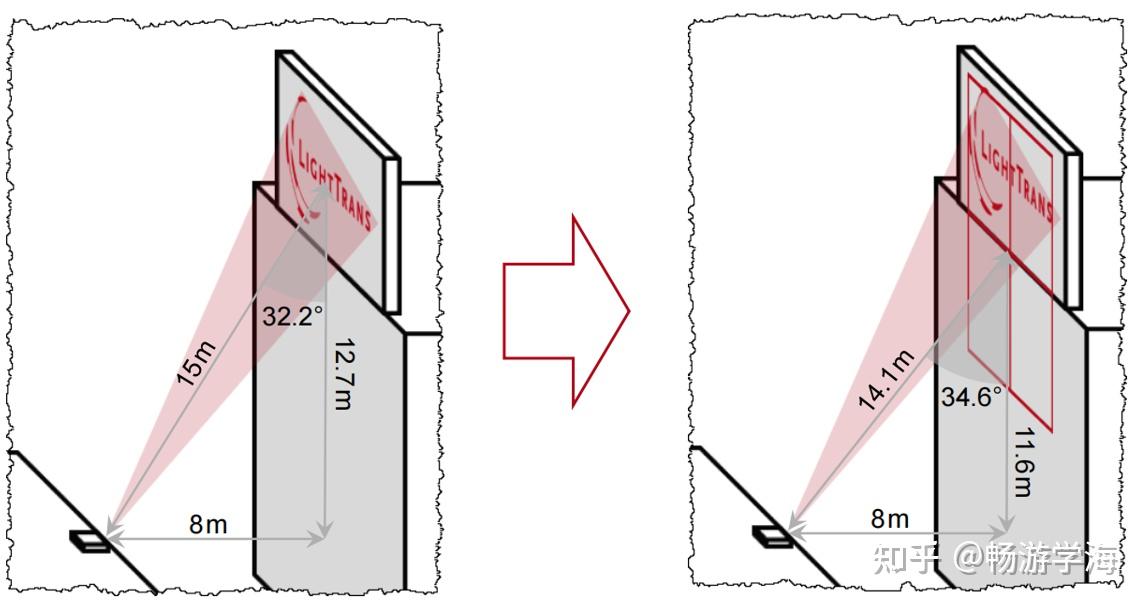 LIGHTTRANS
32.2°
15m
12.7m
8m

LIGHTTRANS
14.1m
34.6°
11.6m
8m
知乎 @畅游学海