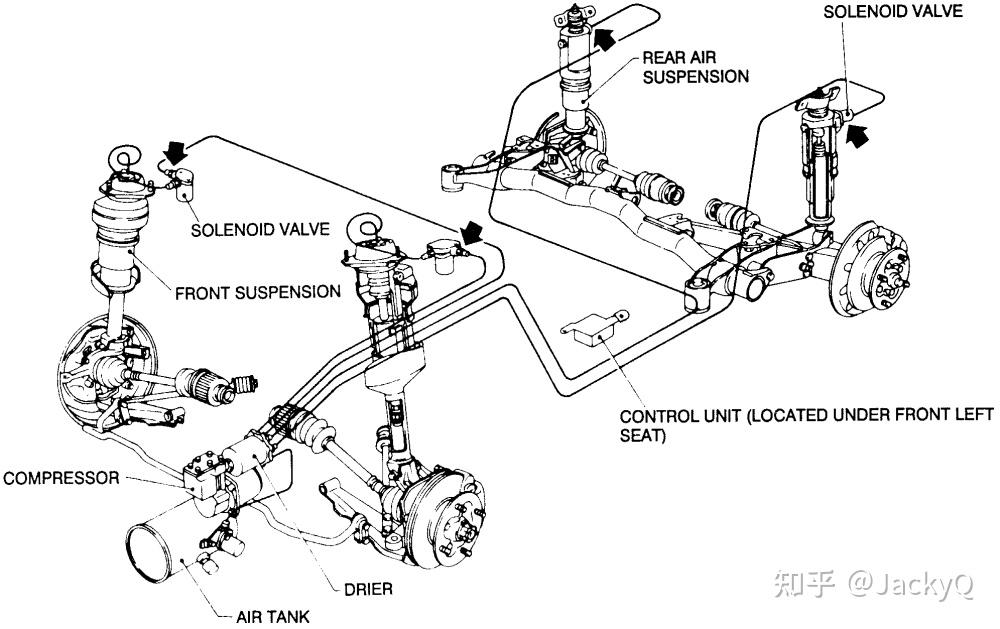 SOLENOID VALVE

REAR AIR SUSPENSION

SOLENOID VALVE

FRONT SUSPENSION

CONTROL UNIT (LOCATED UNDER FRONT LEFT SEAT)

COMPRESSOR

DRIER

AIR TANK

知乎 @JackyQ