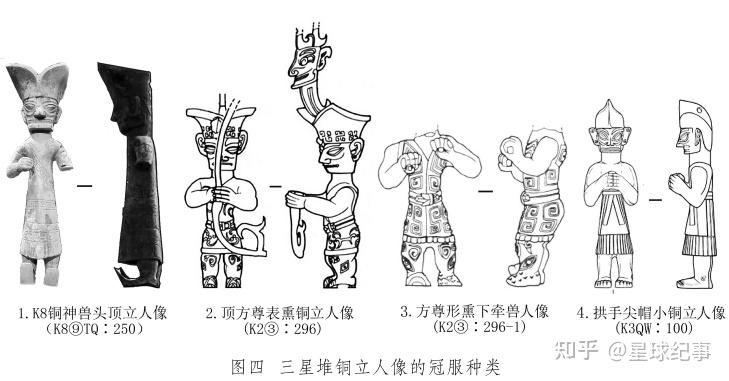 1.K8铜神兽头顶立人像
（K8⑨TQ：250）

2.顶方尊表熏铜立人像
（K2③：296）

3.方尊形熏下牵兽人像
（K2③：296-1）

4.拱手尖帽小铜立人像
（K3QW：100）

图四　三星堆铜立人像的冠服种类

知乎 @星球纪事