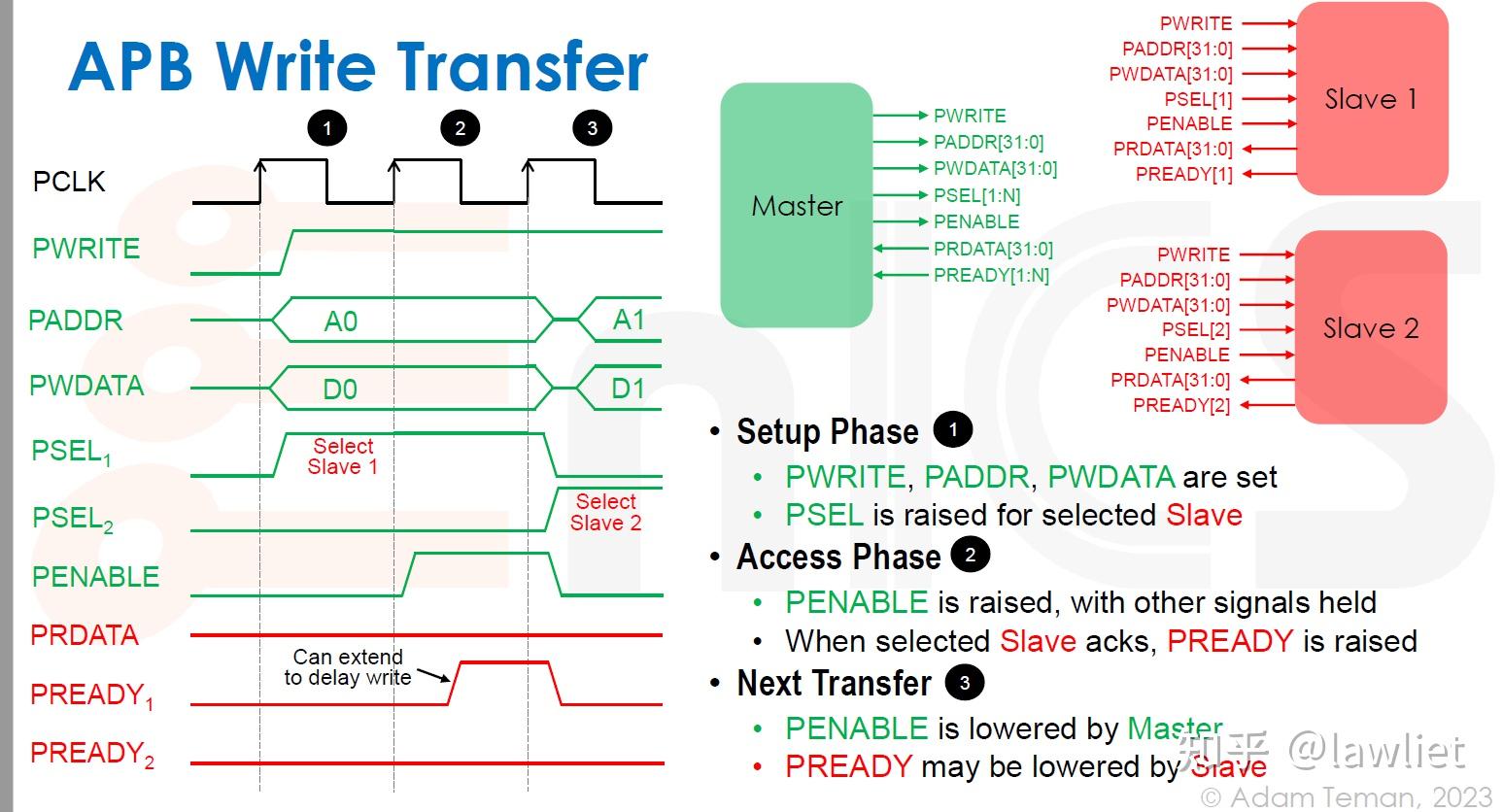 APB Write Transfer

1 2 3

PCLK
PWRITE
PADDR
A0
A1
PWDATA
D0
D1
$PSEL_1$
Select Slave 1
$PSEL_2$
Select Slave 2
PENABLE
PRDATA
$PREADY_1$
Can extend to delay write
$PREADY_2$

Master
PWRITE
PADDR[31:0]
PWDATA[31:0]
PSEL[1:N]
PENABLE
PRDATA[31:0]
PREADY[1:N]

PWRITE
PADDR[31:0]
PWDATA[31:0]
PSEL[1]
PENABLE
PRDATA[31:0]
PREADY[1]
Slave 1

PWRITE
PADDR[31:0]
PWDATA[31:0]
PSEL[2]
PENABLE
PRDATA[31:0]
PREADY[2]
Slave 2

• Setup Phase 1
• PWRITE, PADDR, PWDATA are set
• PSEL is raised for selected Slave
• Access Phase 2
• PENABLE is raised, with other signals held
• When selected Slave acks, PREADY is raised
• Next Transfer 3
• PENABLE is lowered by Master
• PREADY may be lowered by Slave

知乎 @lawliet
© Adam Teman, 2023