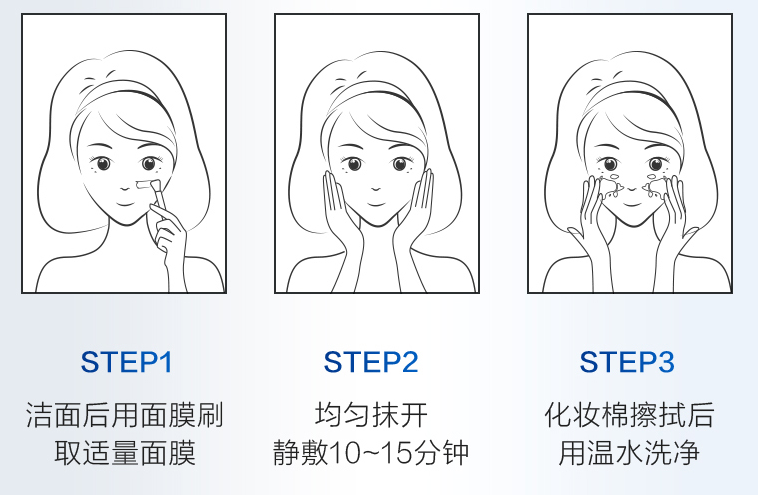 STEP1
洁面后用面膜刷
取适量面膜

STEP2
均匀抹开
静敷10~15分钟

STEP3
化妆棉擦拭后
用温水洗净