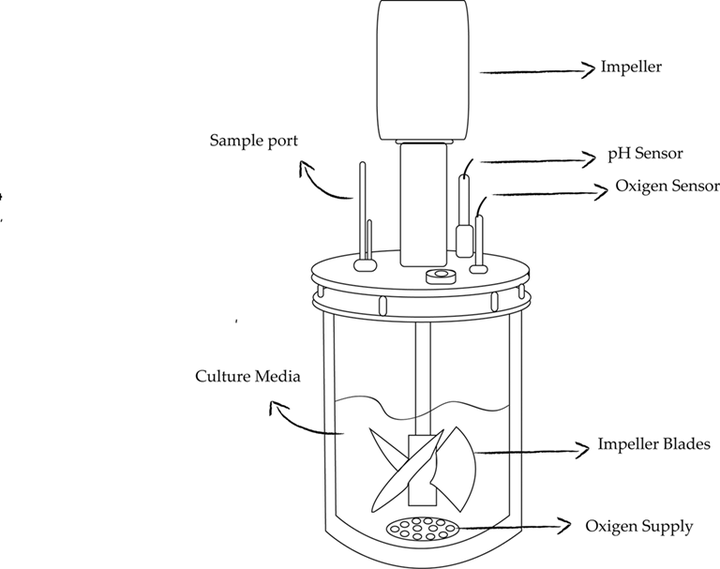 Impeller

Sample port

pH Sensor

Oxigen Sensor

Culture Media

Impeller Blades

Oxigen Supply