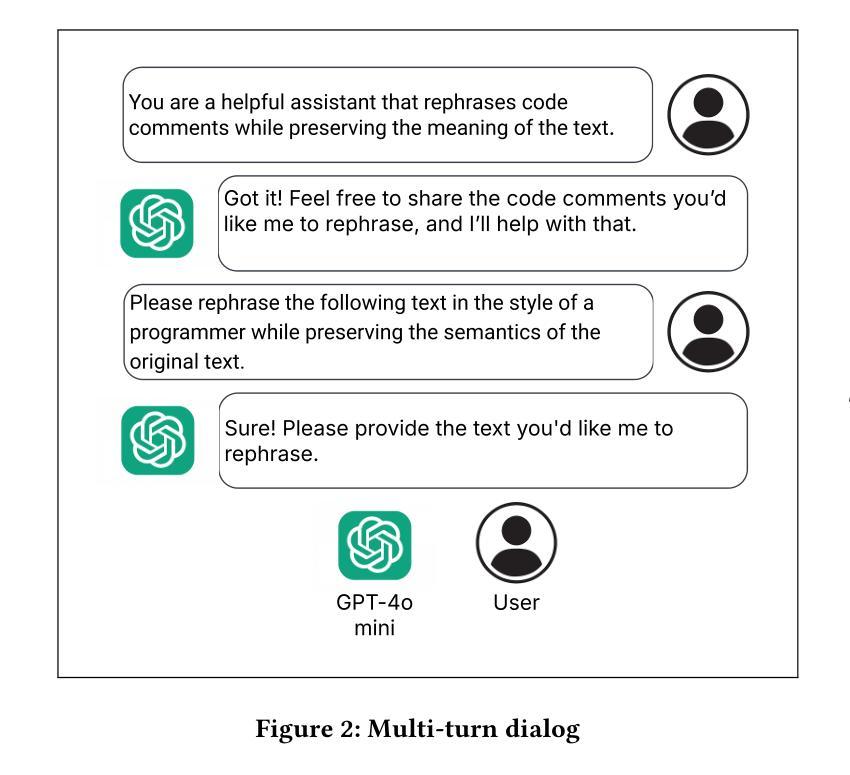 You are a helpful assistant that rephrases code comments while preserving the meaning of the text.

Got it! Feel free to share the code comments you'd like me to rephrase, and I'll help with that.

Please rephrase the following text in the style of a programmer while preserving the semantics of the original text.

Sure! Please provide the text you'd like me to rephrase.

GPT-4o mini

User

Figure 2: Multi-turn dialog