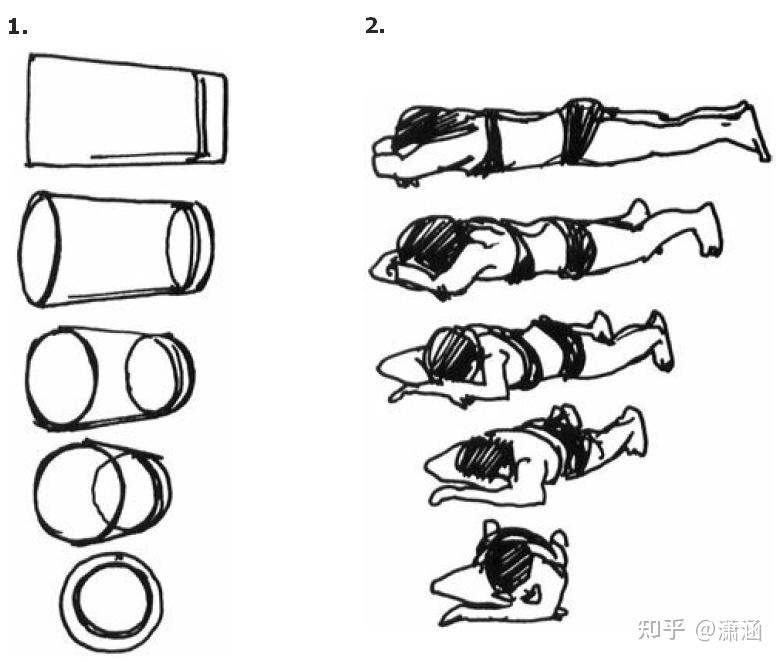 1.

2.

知乎 @潇涵