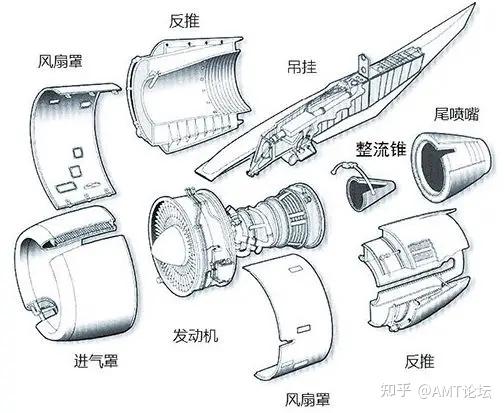 反推

风扇罩

吊挂

尾喷嘴

整流锥

发动机

进气罩

反推

风扇罩

知乎 @AMT论坛