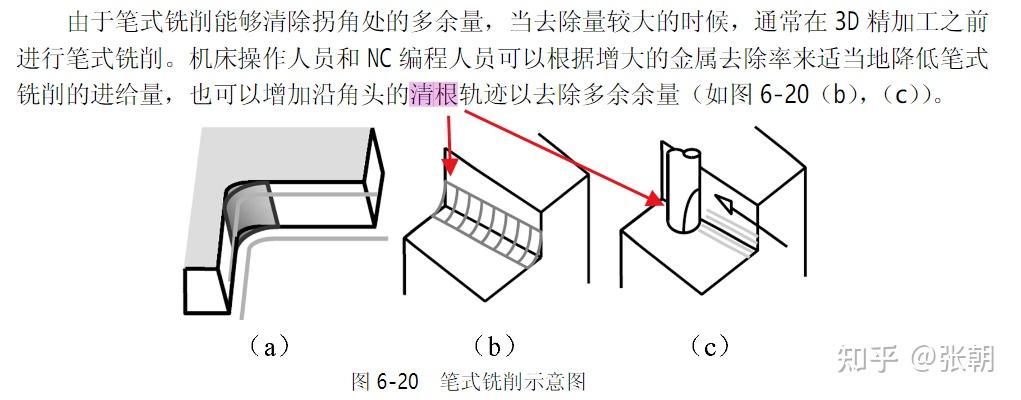 由于笔式铣削能够清除拐角处的多余量，当去除量较大的时候，通常在 3D 精加工之前进行笔式铣削。机床操作人员和 NC 编程人员可以根据增大的金属去除率来适当地降低笔式铣削的进给量，也可以增加沿角头的清根轨迹以去除多余余量（如图 6-20（b），（c））。

（a）

（b）

（c）

图 6-20　笔式铣削示意图

知乎 @张朝