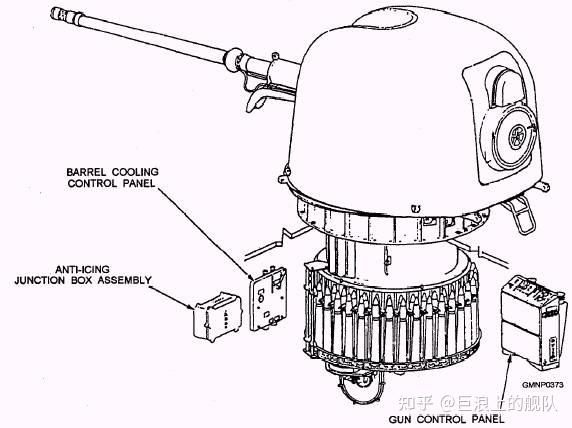 BARREL COOLING CONTROL PANEL

ANTI-ICING JUNCTION BOX ASSEMBLY

GMNP0373

知乎 @巨浪上的舰队

GUN CONTROL PANEL