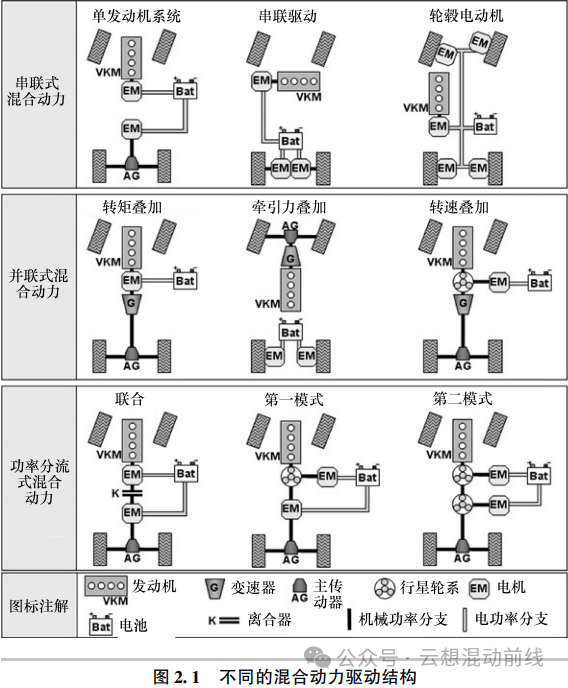 串联式混合动力

单发动机系统

VKM

EM

Bat

EM

AG

串联驱动

EM

VKM

Bat

EM EM

轮毂电动机

EM EM

VKM

EM

Bat

EM EM

并联式混合动力

转矩叠加

VKM

EM

Bat

G

AG

牵引力叠加

AG

G

VKM

Bat

EM EM

转速叠加

VKM

EM

Bat

G

AG

功率分流式混合动力

联合

VKM

EM

Bat

K

EM

AG

第一模式

VKM

EM

Bat

EM

AG

第二模式

VKM

EM

Bat

EM

AG

图标注解

VKM 发动机

G 变速器

AG 主传动器

行星轮系

EM 电机

Bat 电池

K 离合器

机械功率分支

电功率分支

公众号 · 云想混动前线

图 2.1 不同的混合动力驱动结构