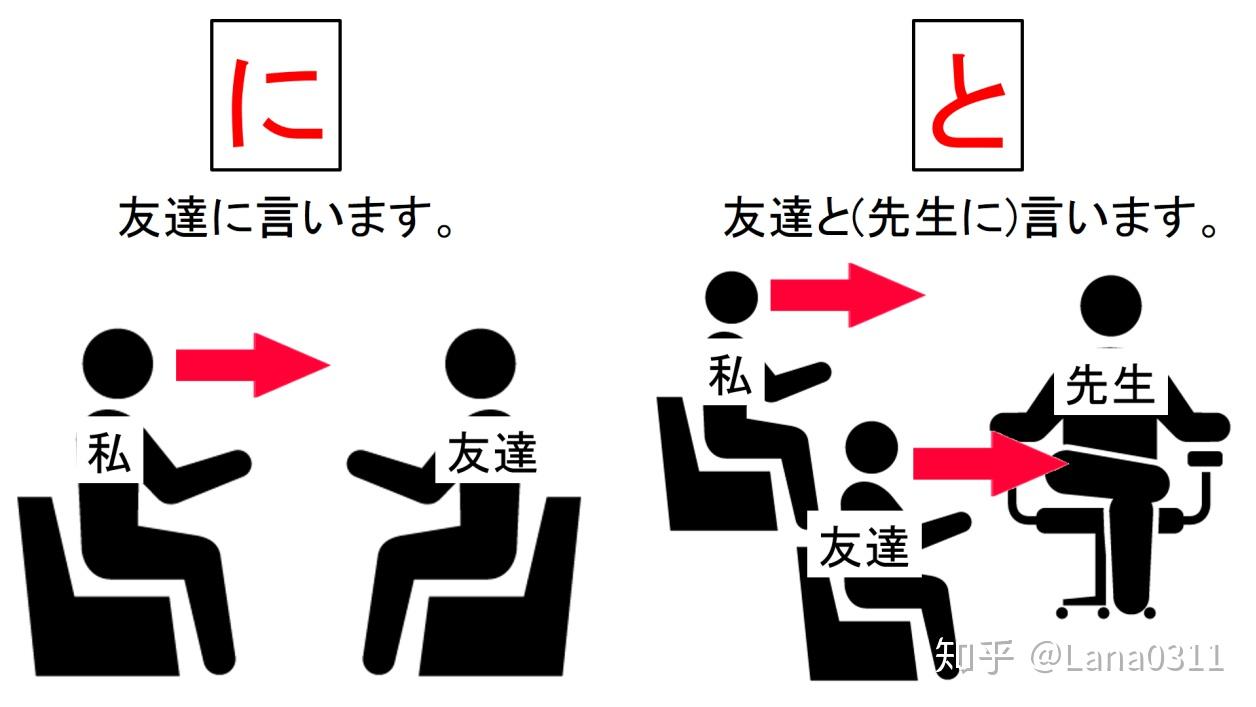 に

友達に言います。

私

友達

と

友達と(先生に)言います。

私

先生

友達

知乎 @Lana0311