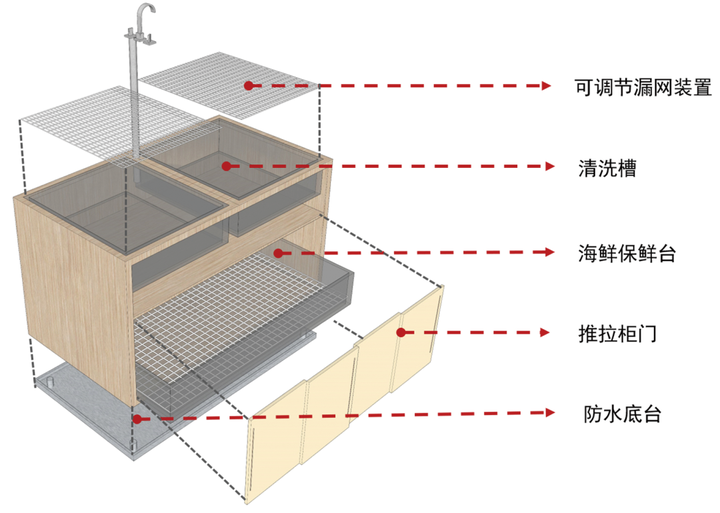 可调节漏网装置

清洗槽

海鲜保鲜台

推拉柜门

防水底台