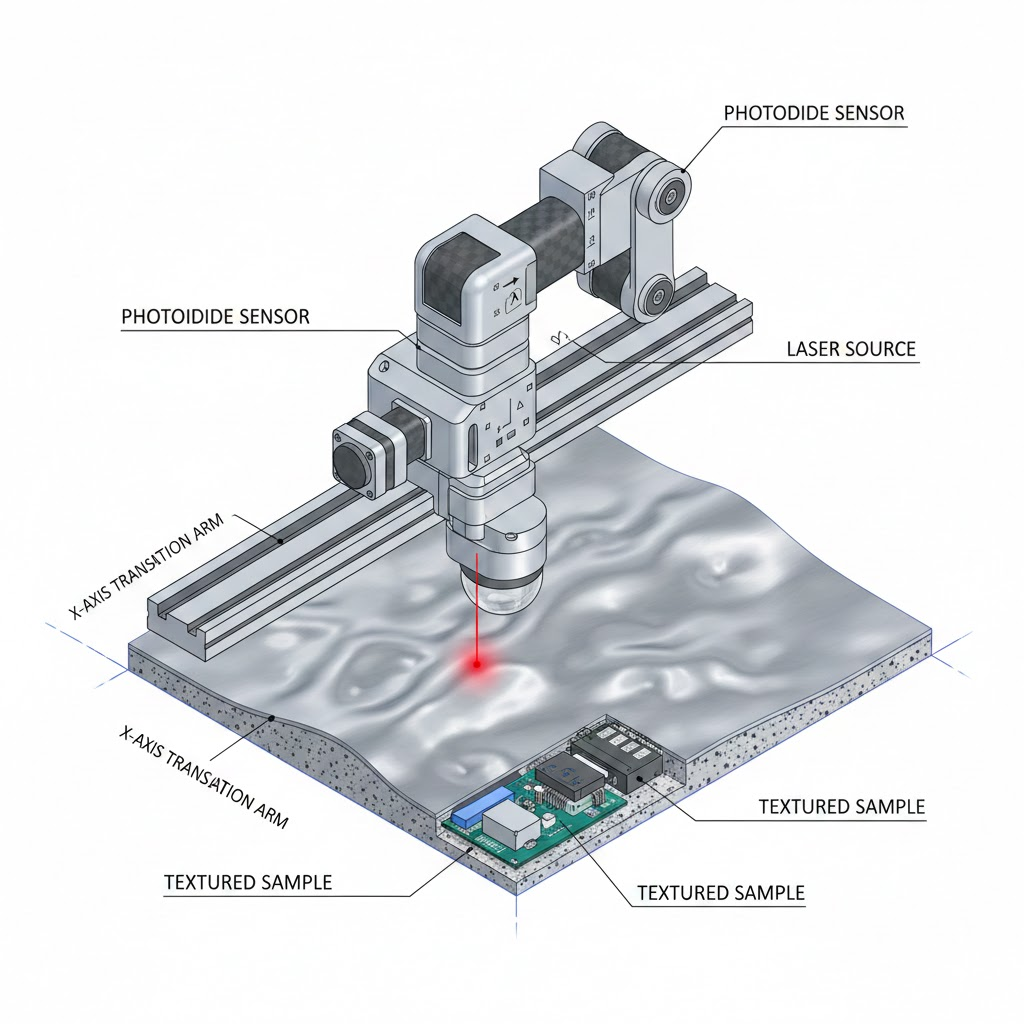 PHOTODIDE SENSOR

PHOTOIDIDE SENSOR

LASER SOURCE

X-AXIS TRANSATION ARM

X-AXIS TRANSATION ARM

TEXTURED SAMPLE

TEXTURED SAMPLE

TEXTURED SAMPLE