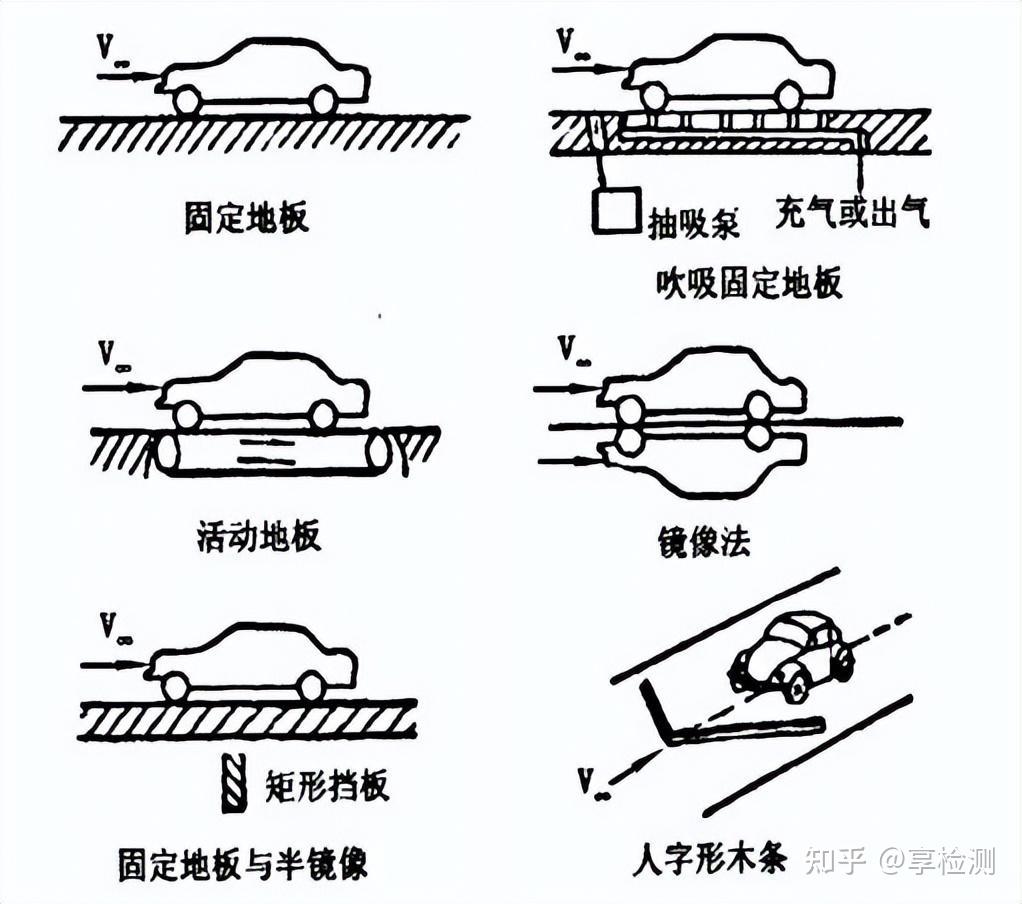 $V_\infty$

固定地板

$V_\infty$

抽吸泵 充气或出气

吹吸固定地板

$V_\infty$

活动地板

$V_\infty$

镜像法

$V_\infty$

矩形挡板

固定地板与半镜像

$V_\infty$

人字形木条

知乎 @享检测